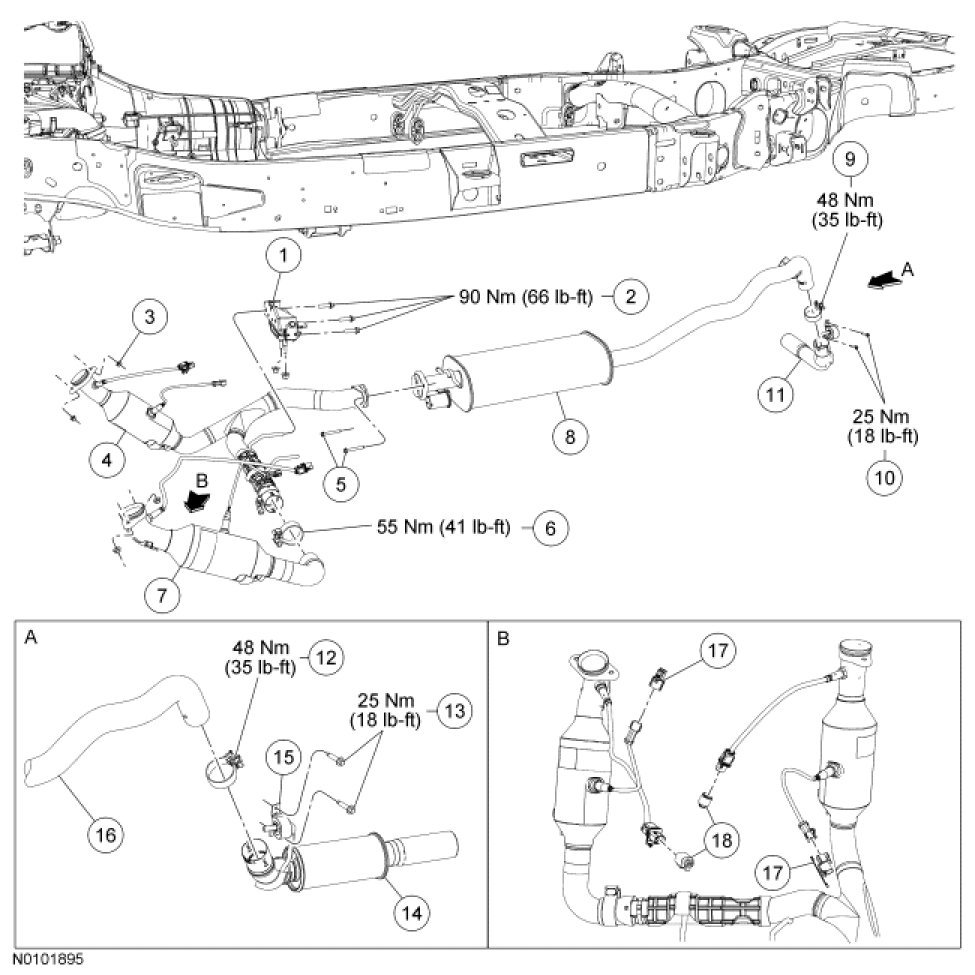 9
48 Nm
(35 lb-ft)
A
1
90 Nm (66 lb-ft) 2
3
11
25 Nm
(18 lb-ft)
10
8
4
5
B
55 Nm (41 lb-ft) 6
7

A
48 Nm
(35 lb-ft) 12
25 Nm
(18 lb-ft) 13
15
16
14

B
17
18
17

N0101895