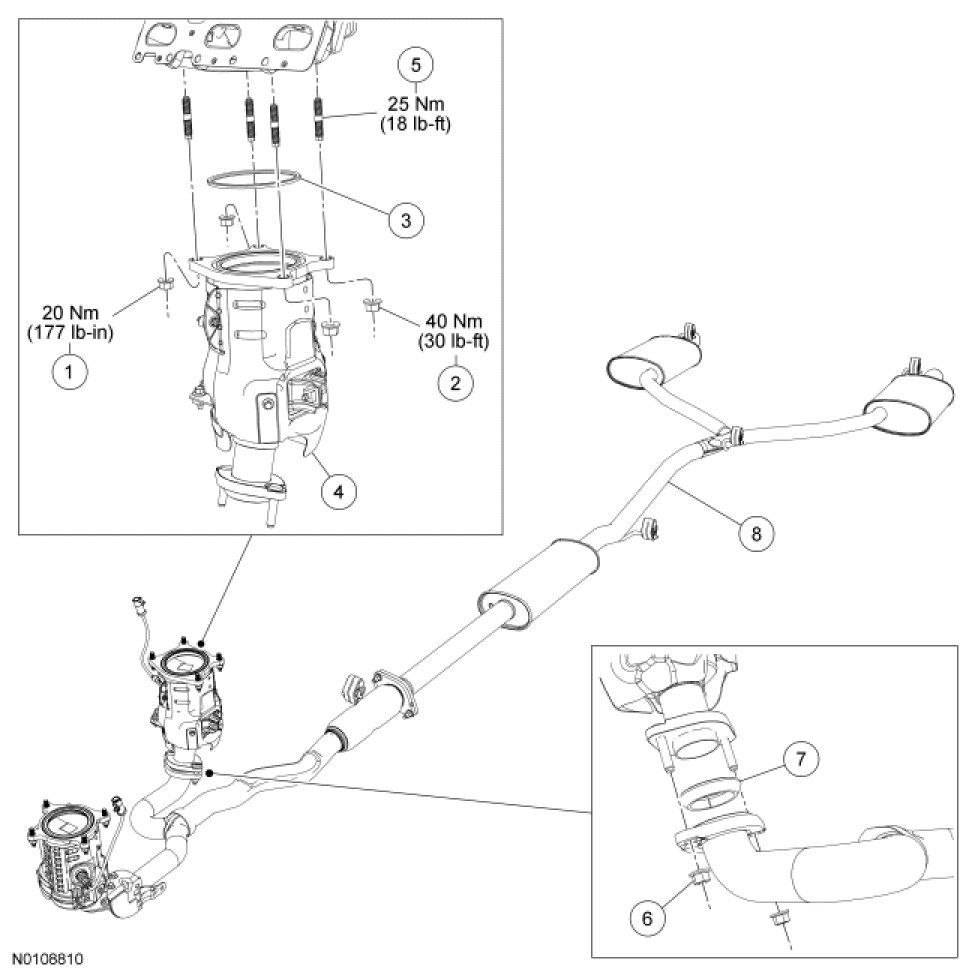 5
25 Nm
(18 lb-ft)

3

20 Nm
(177 lb-in)

1

40 Nm
(30 lb-ft)

2

4

8

7

6

N0108810