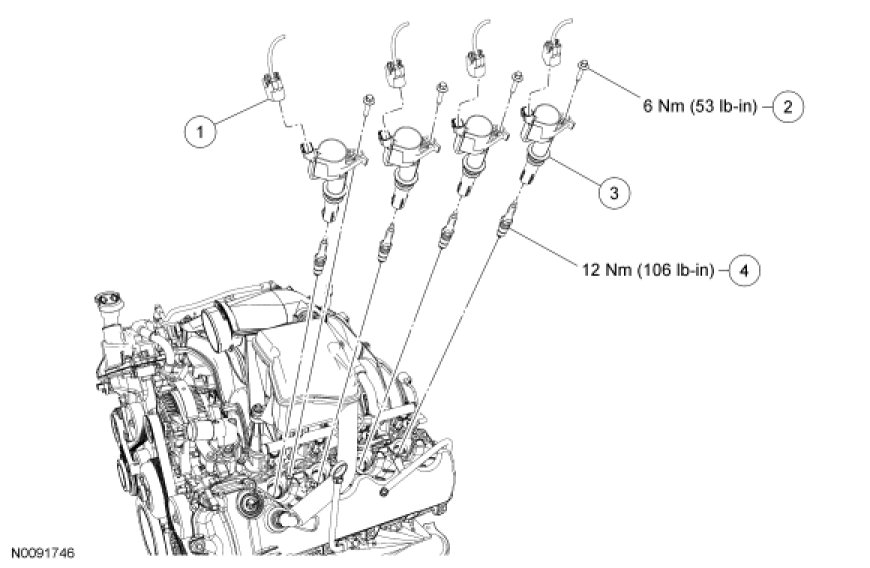 1

6 Nm (53 lb-in) 2

3

12 Nm (106 lb-in) 4

N0091746