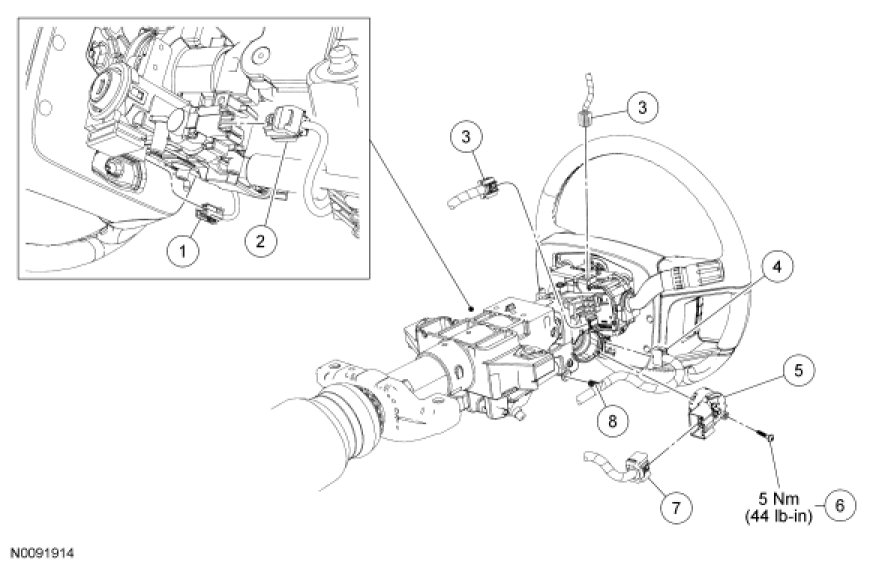 1
2
3
3
4
5
8
7
5 Nm
(44 lb-in)
6
N0091914