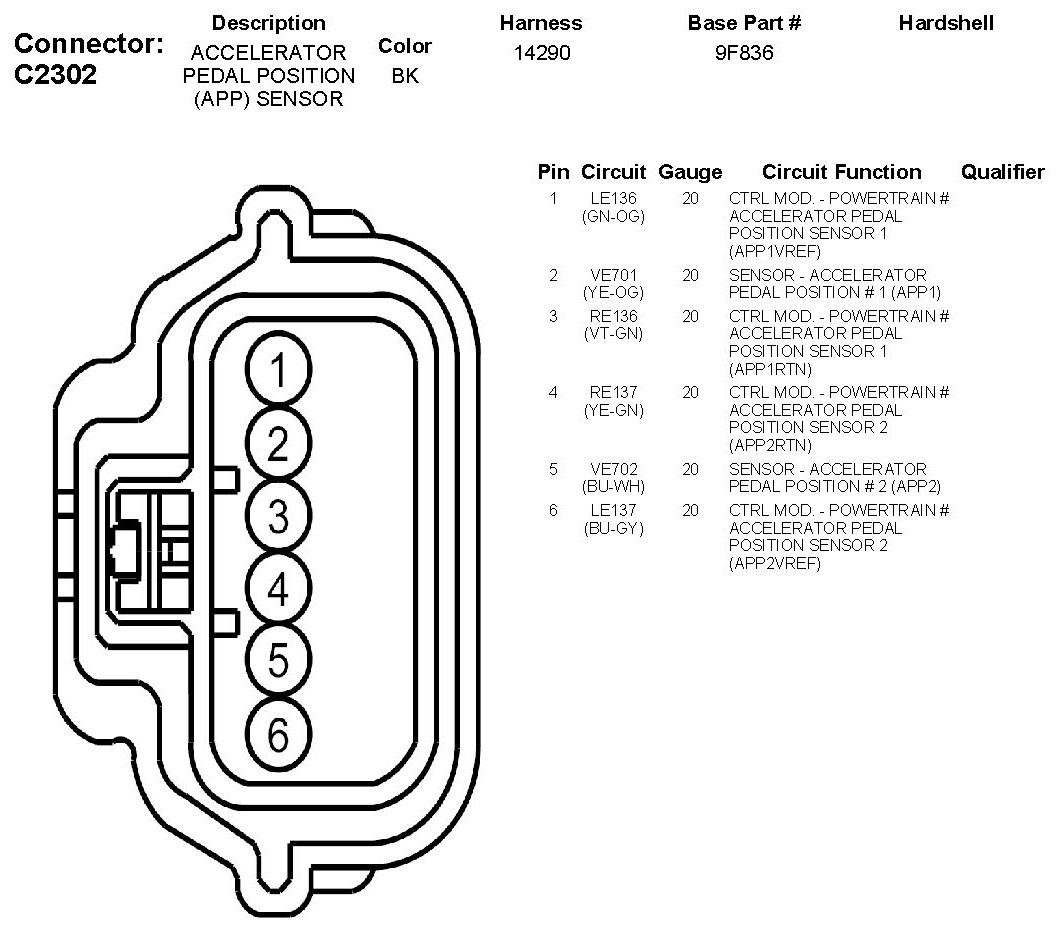 Connector: C2302

| Description | Color | Harness | Base Part # | Hardshell |
|---|---|---|---|---|
| ACCELERATOR PEDAL POSITION (APP) SENSOR | BK | 14290 | 9F836 | |

1
2
3
4
5
6

| Pin | Circuit | Gauge | Circuit Function | Qualifier |
|---|---|---|---|---|
| 1 | LE136 (GN-OG) | 20 | CTRL MOD. - POWERTRAIN # ACCELERATOR PEDAL POSITION SENSOR 1 (APP1VREF) | |
| 2 | VE701 (YE-OG) | 20 | SENSOR - ACCELERATOR PEDAL POSITION # 1 (APP1) | |
| 3 | RE136 (VT-GN) | 20 | CTRL MOD. - POWERTRAIN # ACCELERATOR PEDAL POSITION SENSOR 1 (APP1RTN) | |
| 4 | RE137 (YE-GN) | 20 | CTRL MOD. - POWERTRAIN # ACCELERATOR PEDAL POSITION SENSOR 2 (APP2RTN) | |
| 5 | VE702 (BU-WH) | 20 | SENSOR - ACCELERATOR PEDAL POSITION # 2 (APP2) | |
| 6 | LE137 (BU-GY) | 20 | CTRL MOD. - POWERTRAIN # ACCELERATOR PEDAL POSITION SENSOR 2 (APP2VREF) | |