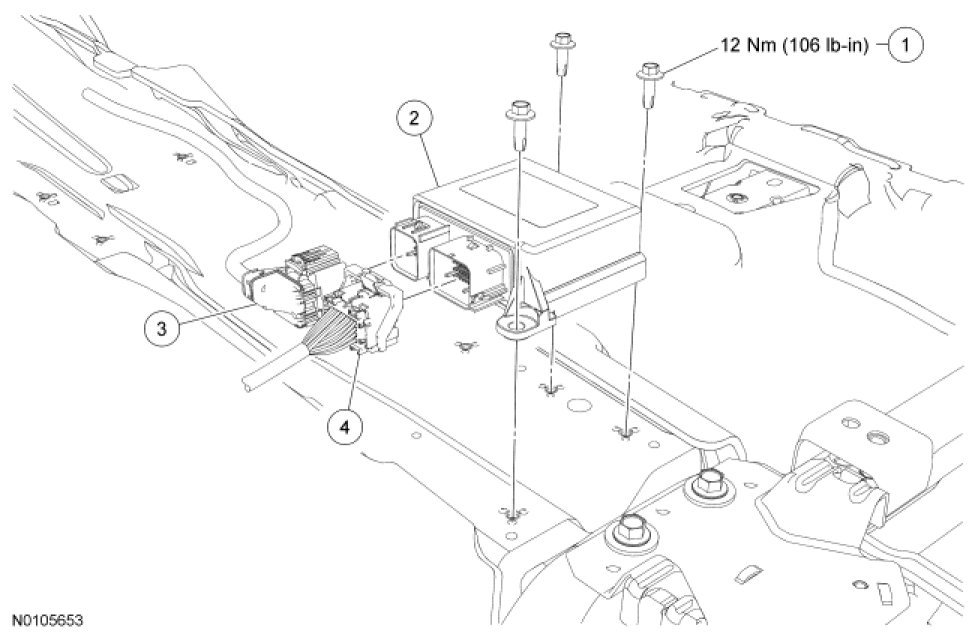 12 Nm (106 lb-in)
1
2
3
4
N0105653