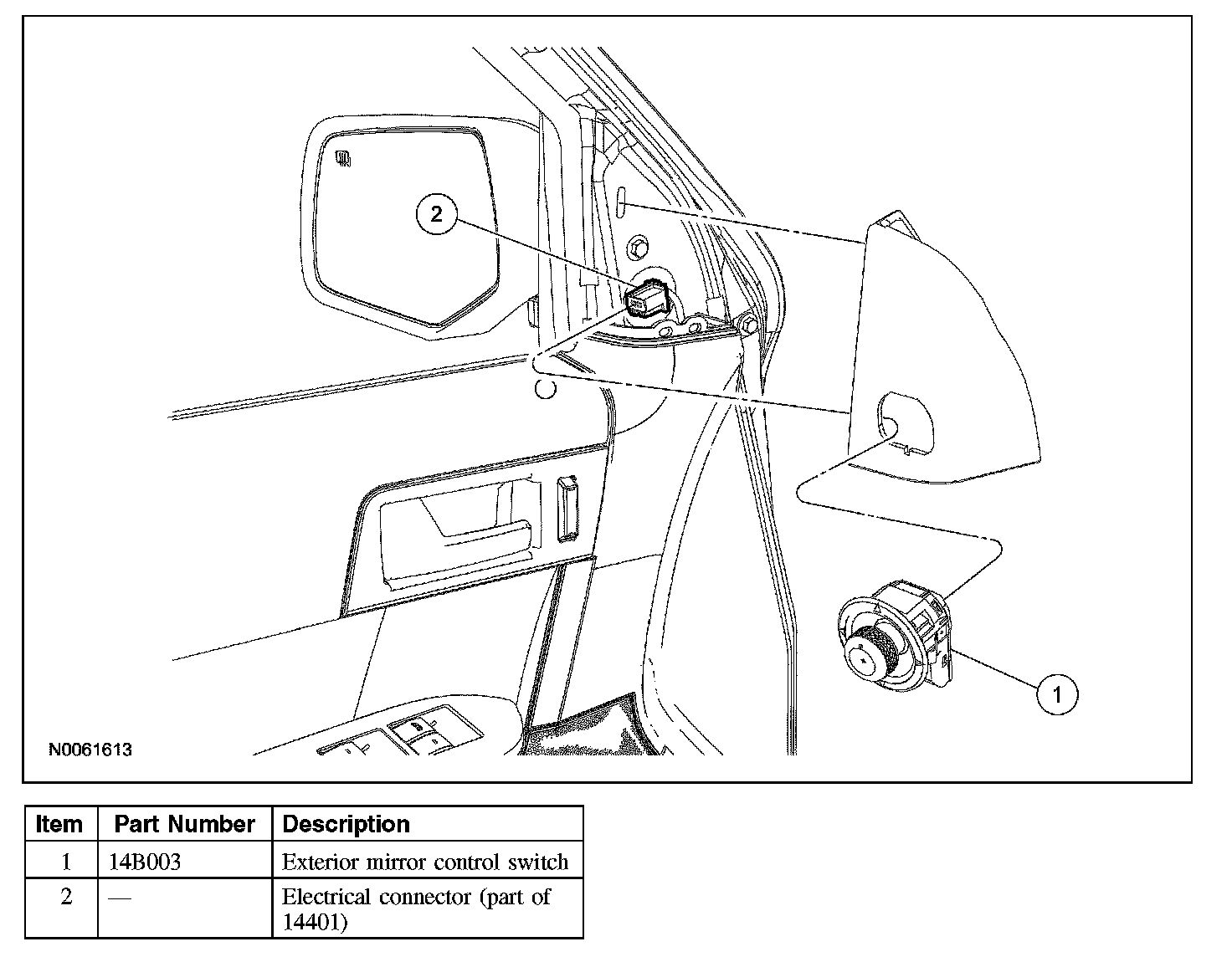 2

1

N0061613

| Item | Part Number | Description |
|---|---|---|
| 1 | 14B003 | Exterior mirror control switch |
| 2 | — | Electrical connector (part of 14401) |