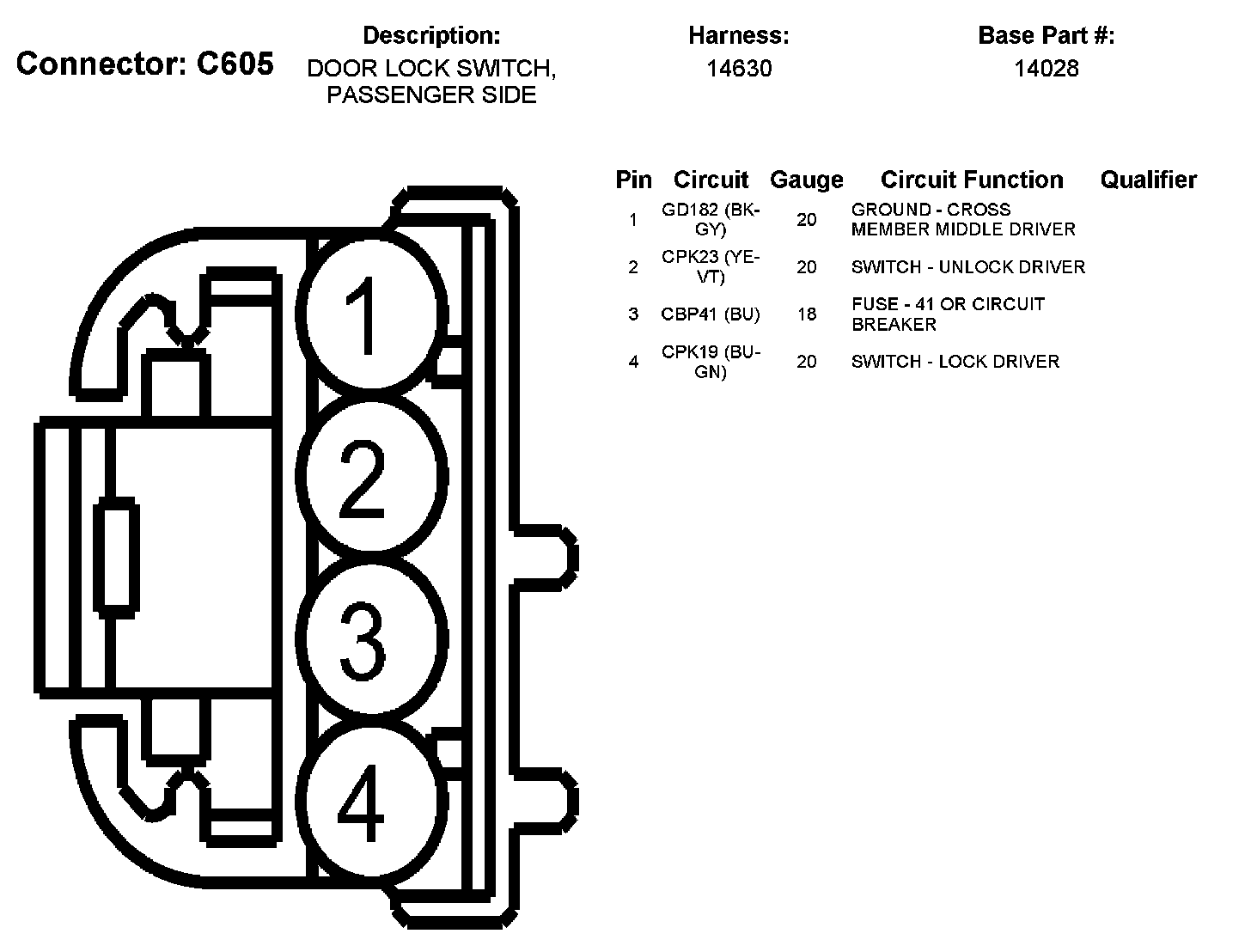 Connector: C605

Description:
DOOR LOCK SWITCH, PASSENGER SIDE

Harness:
14630

Base Part #:
14028

| Pin | Circuit | Gauge | Circuit Function | Qualifier |
|---|---|---|---|---|
| 1 | GD182 (BK-GY) | 20 | GROUND - CROSS MEMBER MIDDLE DRIVER | |
| 2 | CPK23 (YE-VT) | 20 | SWITCH - UNLOCK DRIVER | |
| 3 | CBP41 (BU) | 18 | FUSE - 41 OR CIRCUIT BREAKER | |
| 4 | CPK19 (BU-GN) | 20 | SWITCH - LOCK DRIVER | |

1
2
3
4