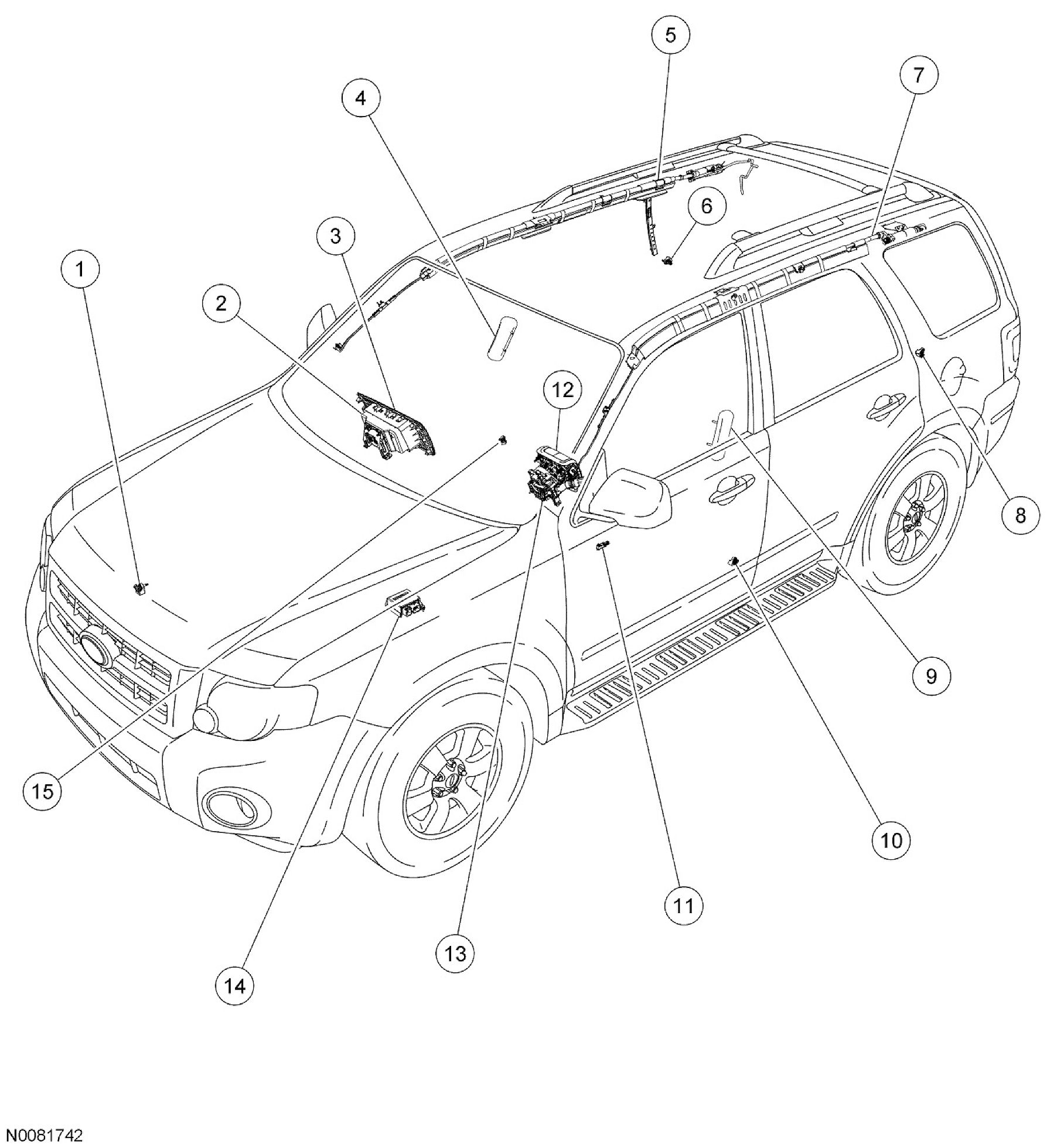 5
7
4
6
3
1
2
12
8
9
15
10
11
13
14
N0081742