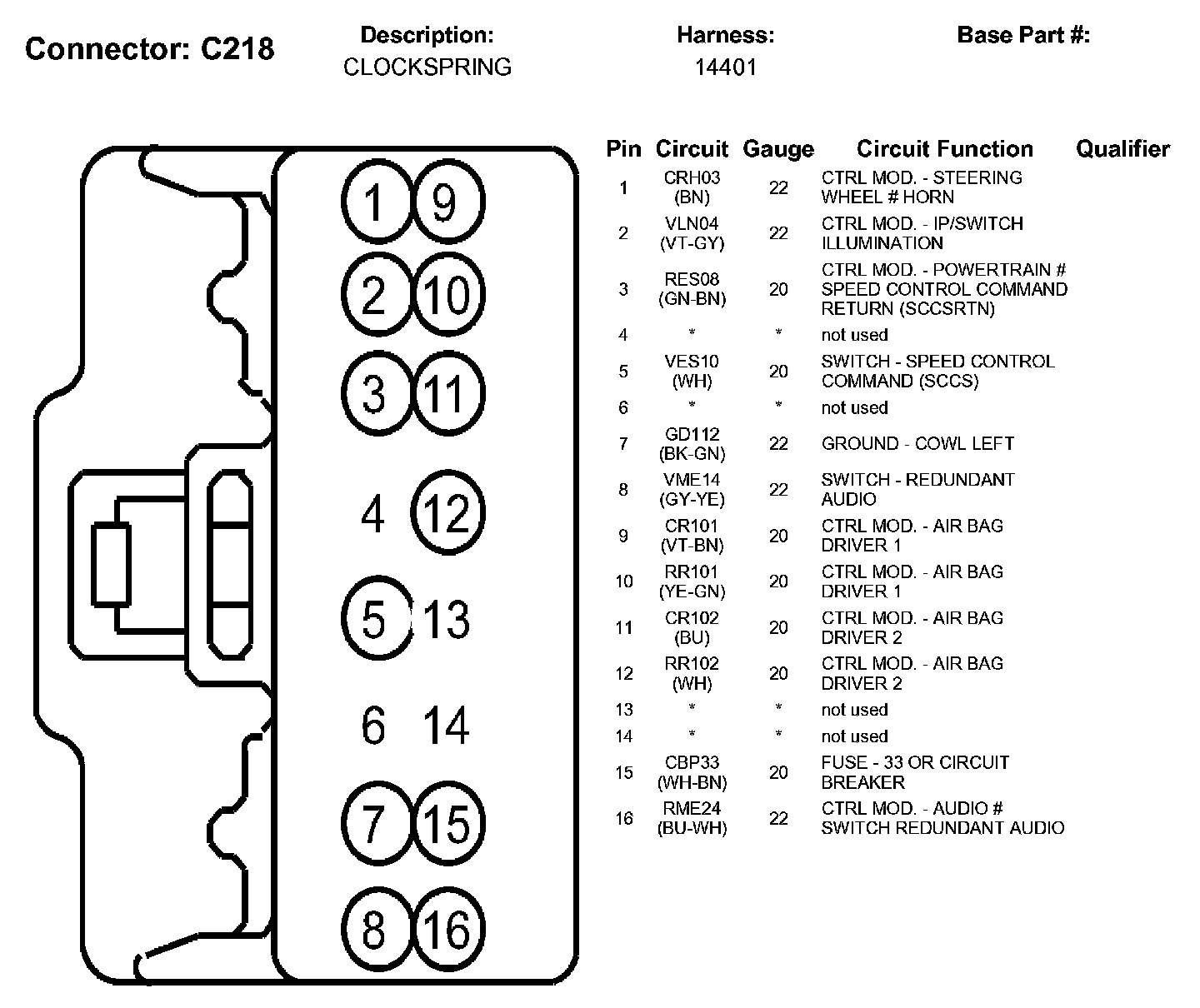 Connector: C218

Description:
CLOCKSPRING

Harness:
14401

Base Part #:

1 9
2 10
3 11
4 12
5 13
6 14
7 15
8 16

| Pin | Circuit | Gauge | Circuit Function | Qualifier |
|---|---|---|---|---|
| 1 | CRH03 (BN) | 22 | CTRL MOD. - STEERING WHEEL # HORN | |
| 2 | VLN04 (VT-GY) | 22 | CTRL MOD. - IP/SWITCH ILLUMINATION | |
| 3 | RES08 (GN-BN) | 20 | CTRL MOD. - POWERTRAIN # SPEED CONTROL COMMAND RETURN (SCCSRTN) | |
| 4 | * | * | not used | |
| 5 | VES10 (WH) | 20 | SWITCH - SPEED CONTROL COMMAND (SCCS) | |
| 6 | * | * | not used | |
| 7 | GD112 (BK-GN) | 22 | GROUND - COWL LEFT | |
| 8 | VME14 (GY-YE) | 22 | SWITCH - REDUNDANT AUDIO | |
| 9 | CR101 (VT-BN) | 20 | CTRL MOD. - AIR BAG DRIVER 1 | |
| 10 | RR101 (YE-GN) | 20 | CTRL MOD. - AIR BAG DRIVER 1 | |
| 11 | CR102 (BU) | 20 | CTRL MOD. - AIR BAG DRIVER 2 | |
| 12 | RR102 (WH) | 20 | CTRL MOD. - AIR BAG DRIVER 2 | |
| 13 | * | * | not used | |
| 14 | * | * | not used | |
| 15 | CBP33 (WH-BN) | 20 | FUSE - 33 OR CIRCUIT BREAKER | |
| 16 | RME24 (BU-WH) | 22 | CTRL MOD. - AUDIO # SWITCH REDUNDANT AUDIO | |