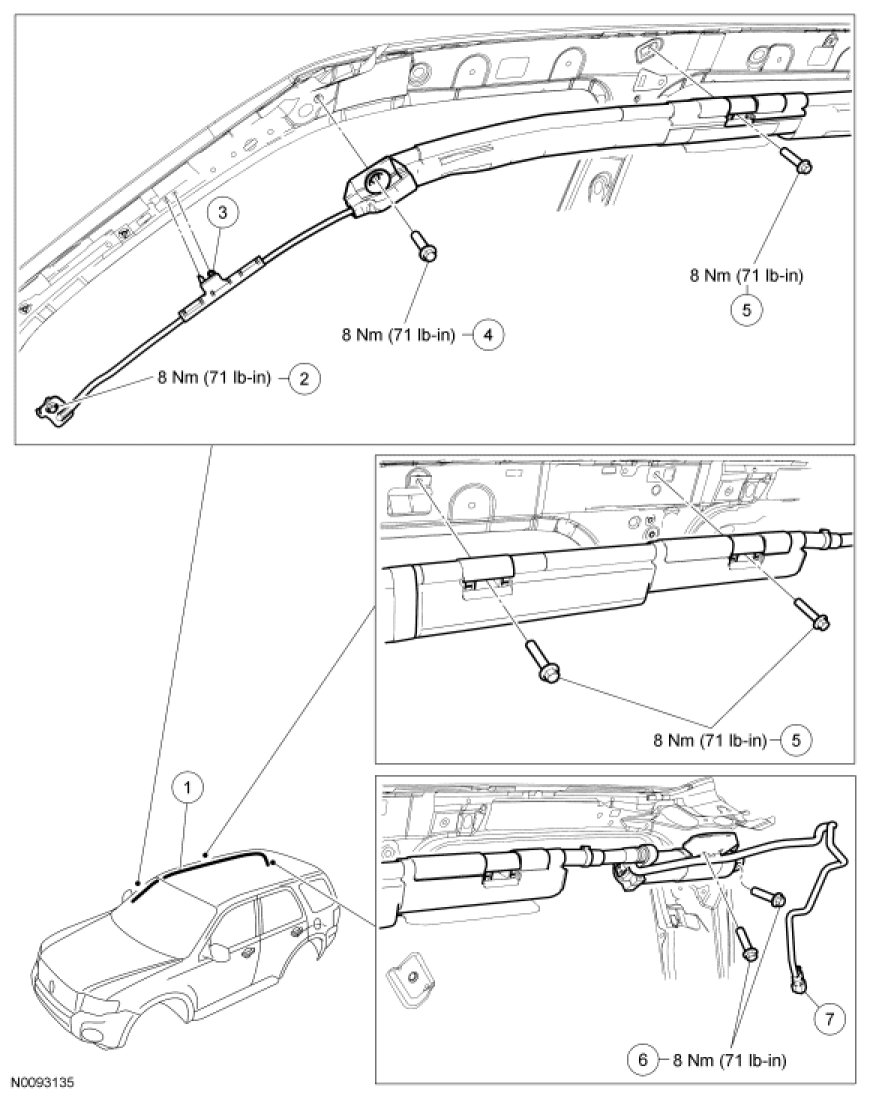 3

8 Nm (71 lb-in)
5

8 Nm (71 lb-in) 4

8 Nm (71 lb-in) 2

8 Nm (71 lb-in) 5

1

7

6 8 Nm (71 lb-in)

N0093135