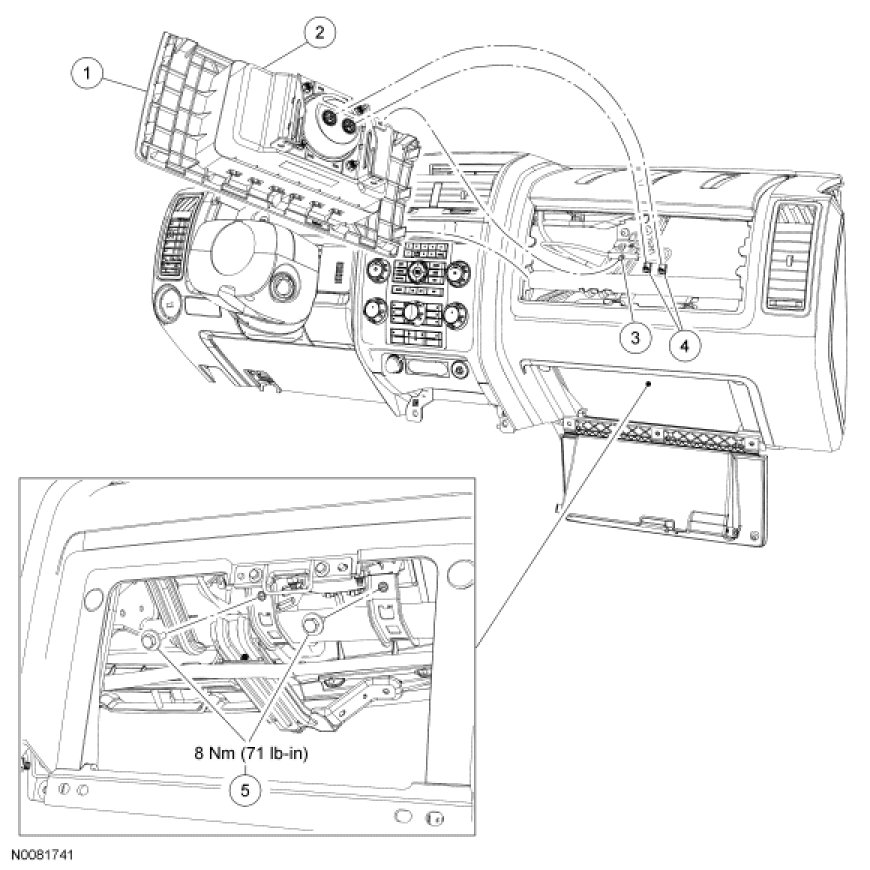 1
2
3
4
8 Nm (71 lb-in)
5
N0081741