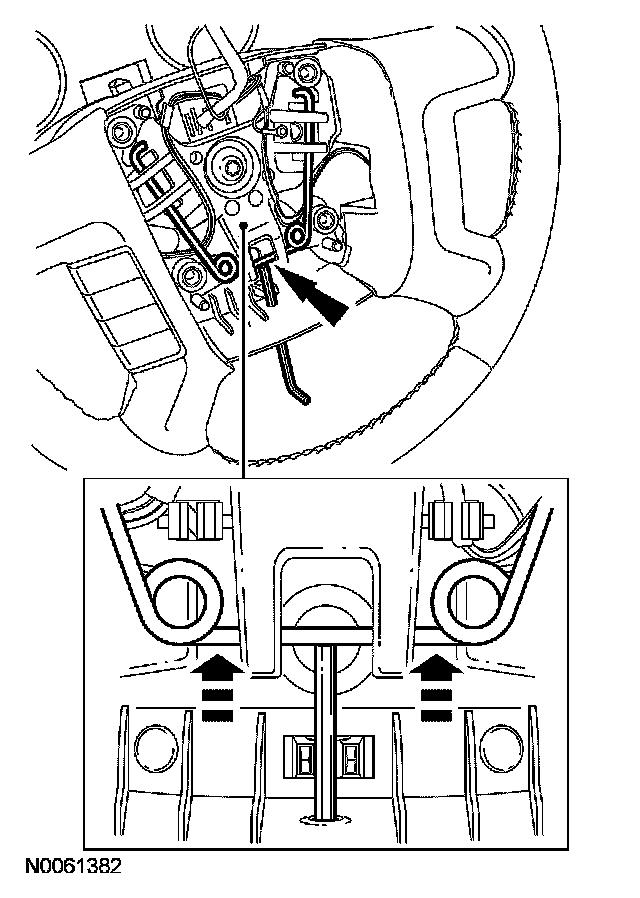 N0061382