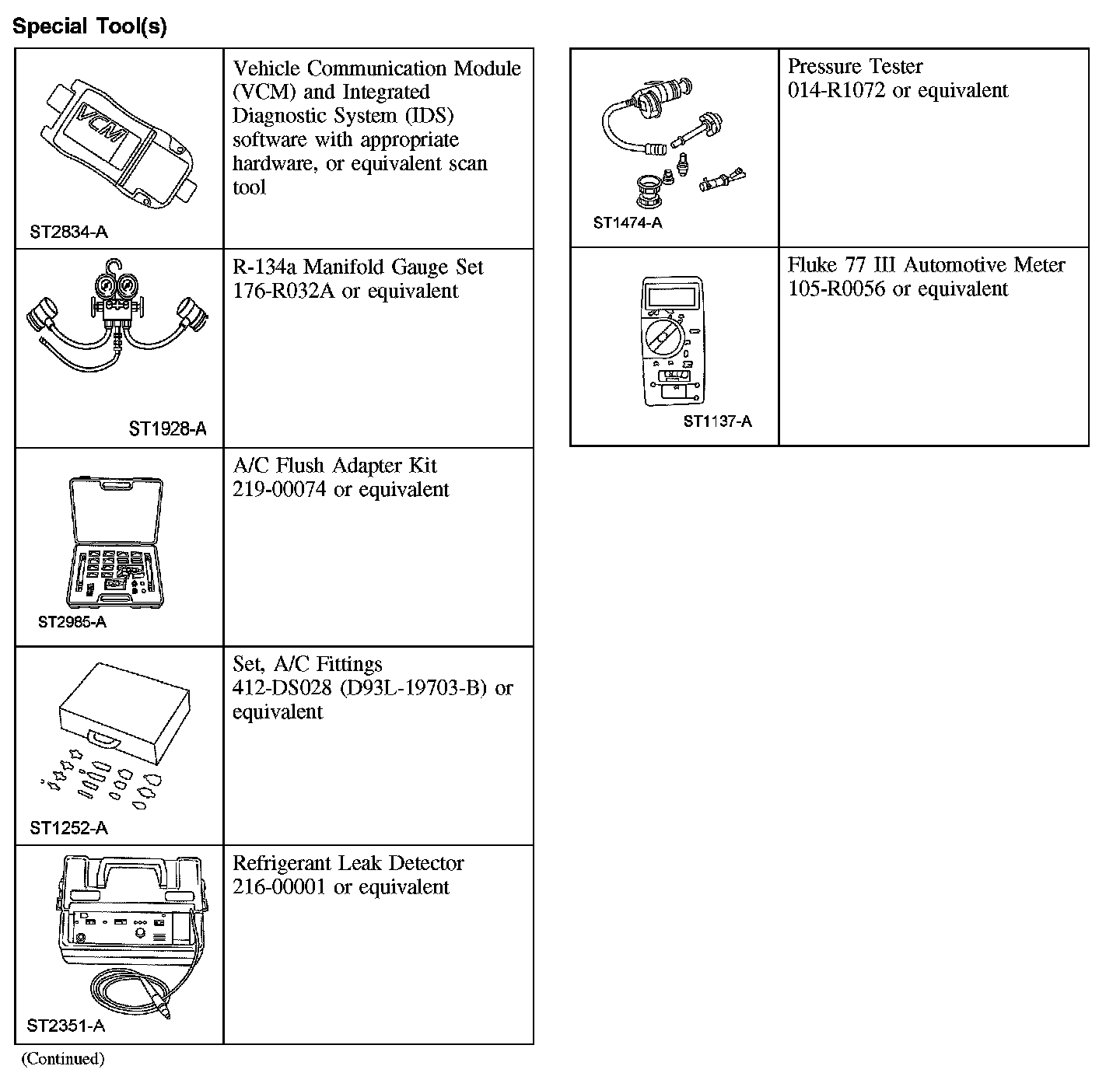 Special Tool(s)

| | |
|---|---|
| VCM ST2834-A | Vehicle Communication Module (VCM) and Integrated Diagnostic System (IDS) software with appropriate hardware, or equivalent scan tool |
| ST1928-A | R-134a Manifold Gauge Set 176-R032A or equivalent |
| ST2985-A | A/C Flush Adapter Kit 219-00074 or equivalent |
| ST1252-A | Set, A/C Fittings 412-DS028 (D93L-19703-B) or equivalent |
| ST2351-A | Refrigerant Leak Detector 216-00001 or equivalent |

(Continued)

| | |
|---|---|
| ST1474-A | Pressure Tester 014-R1072 or equivalent |
| ST1137-A | Fluke 77 III Automotive Meter 105-R0056 or equivalent |