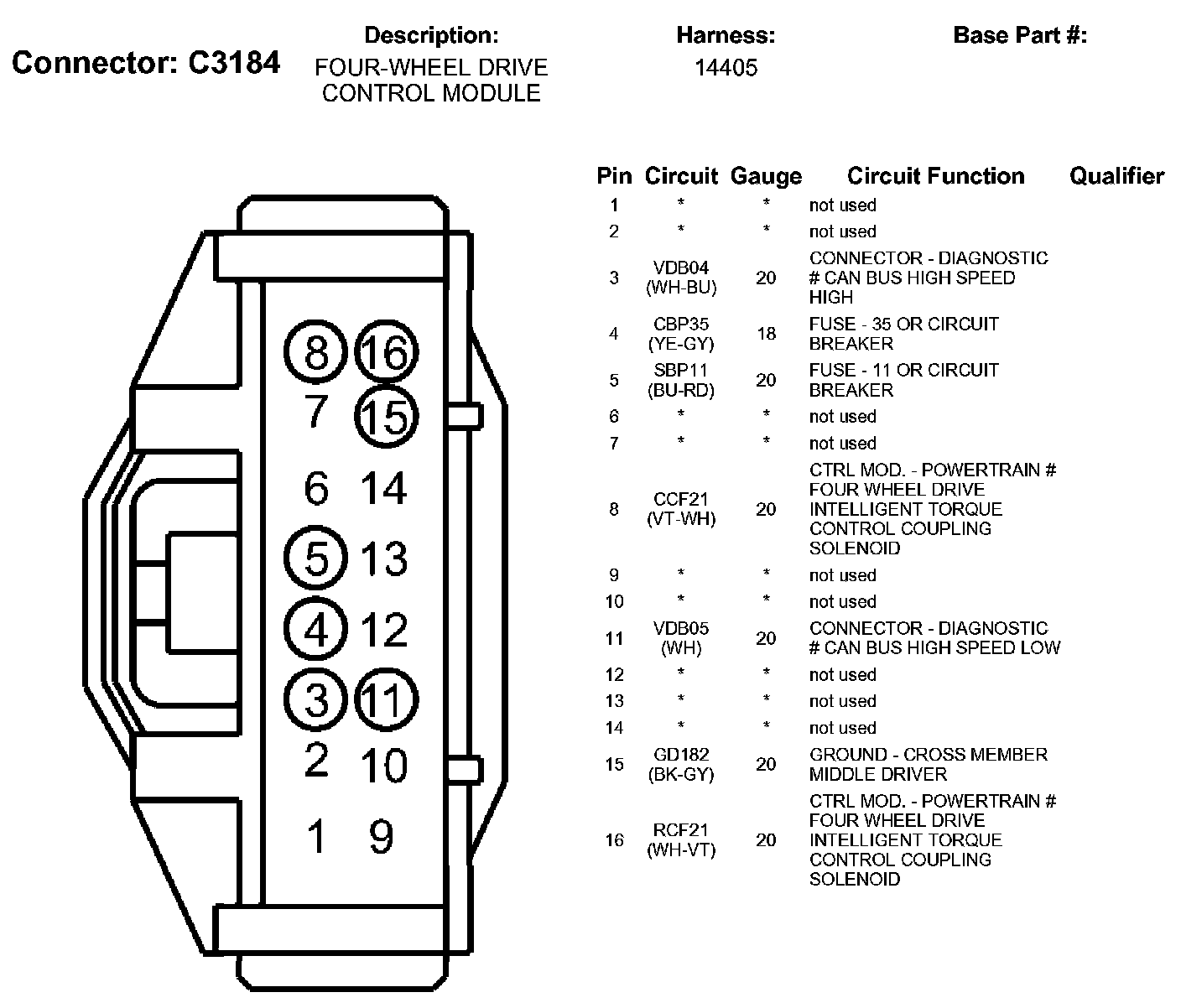 Connector: C3184

Description:
FOUR-WHEEL DRIVE CONTROL MODULE

Harness:
14405

Base Part #:

8 16
7 15
6 14
5 13
4 12
3 11
2 10
1 9

| Pin | Circuit | Gauge | Circuit Function | Qualifier |
|---|---|---|---|---|
| 1 | * | * | not used | |
| 2 | * | * | not used | |
| 3 | VDB04 (WH-BU) | 20 | CONNECTOR - DIAGNOSTIC # CAN BUS HIGH SPEED HIGH | |
| 4 | CBP35 (YE-GY) | 18 | FUSE - 35 OR CIRCUIT BREAKER | |
| 5 | SBP11 (BU-RD) | 20 | FUSE - 11 OR CIRCUIT BREAKER | |
| 6 | * | * | not used | |
| 7 | * | * | not used | |
| 8 | CCF21 (VT-WH) | 20 | CTRL MOD. - POWERTRAIN # FOUR WHEEL DRIVE INTELLIGENT TORQUE CONTROL COUPLING SOLENOID | |
| 9 | * | * | not used | |
| 10 | * | * | not used | |
| 11 | VDB05 (WH) | 20 | CONNECTOR - DIAGNOSTIC # CAN BUS HIGH SPEED LOW | |
| 12 | * | * | not used | |
| 13 | * | * | not used | |
| 14 | * | * | not used | |
| 15 | GD182 (BK-GY) | 20 | GROUND - CROSS MEMBER MIDDLE DRIVER | |
| 16 | RCF21 (WH-VT) | 20 | CTRL MOD. - POWERTRAIN # FOUR WHEEL DRIVE INTELLIGENT TORQUE CONTROL COUPLING SOLENOID | |