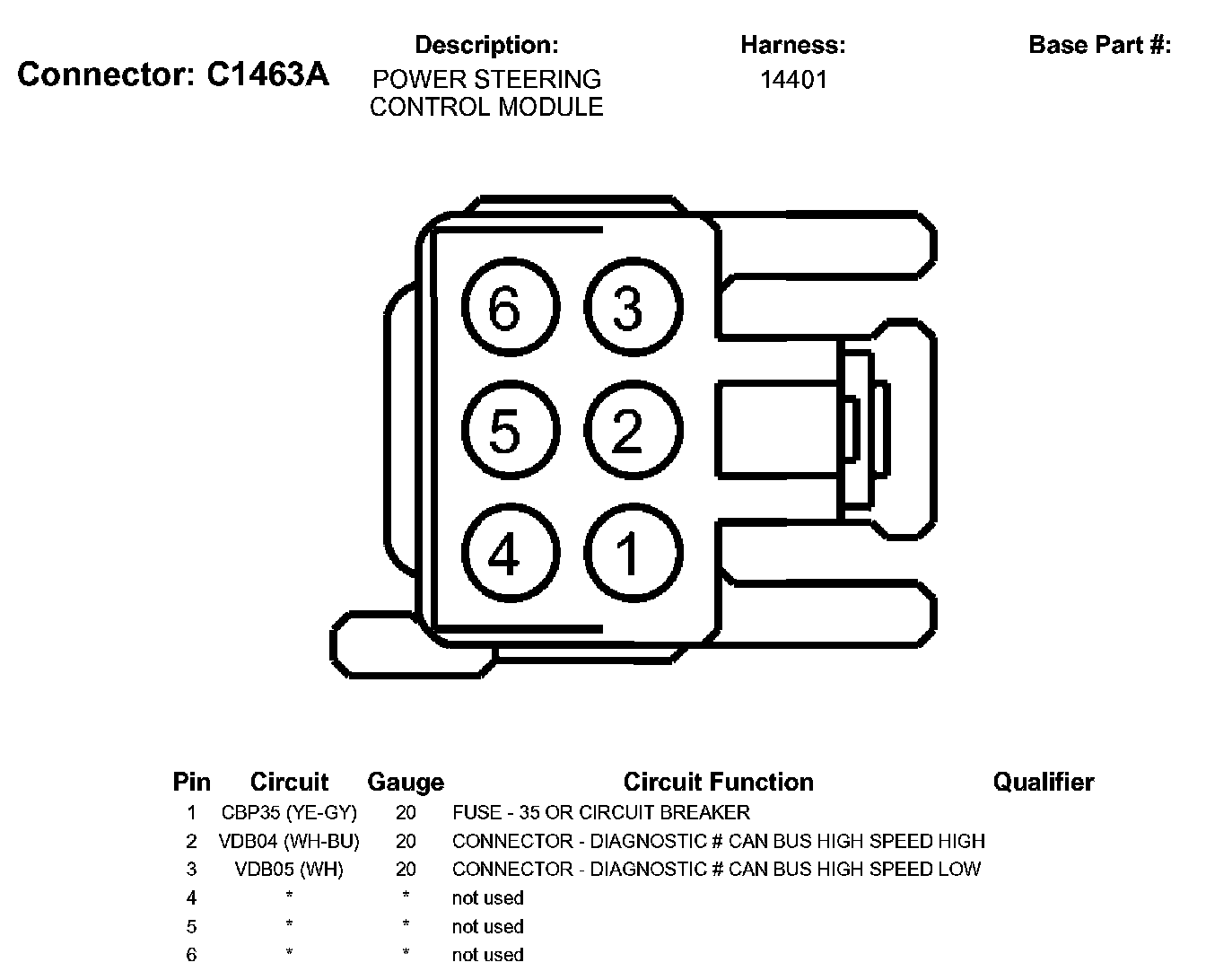 Connector: C1463A

Description:
POWER STEERING CONTROL MODULE

Harness:
14401

Base Part #:

6 3
5 2
4 1

| Pin | Circuit | Gauge | Circuit Function | Qualifier |
|---|---|---|---|---|
| 1 | CBP35 (YE-GY) | 20 | FUSE - 35 OR CIRCUIT BREAKER | |
| 2 | VDB04 (WH-BU) | 20 | CONNECTOR - DIAGNOSTIC # CAN BUS HIGH SPEED HIGH | |
| 3 | VDB05 (WH) | 20 | CONNECTOR - DIAGNOSTIC # CAN BUS HIGH SPEED LOW | |
| 4 | * | * | not used | |
| 5 | * | * | not used | |
| 6 | * | * | not used | |