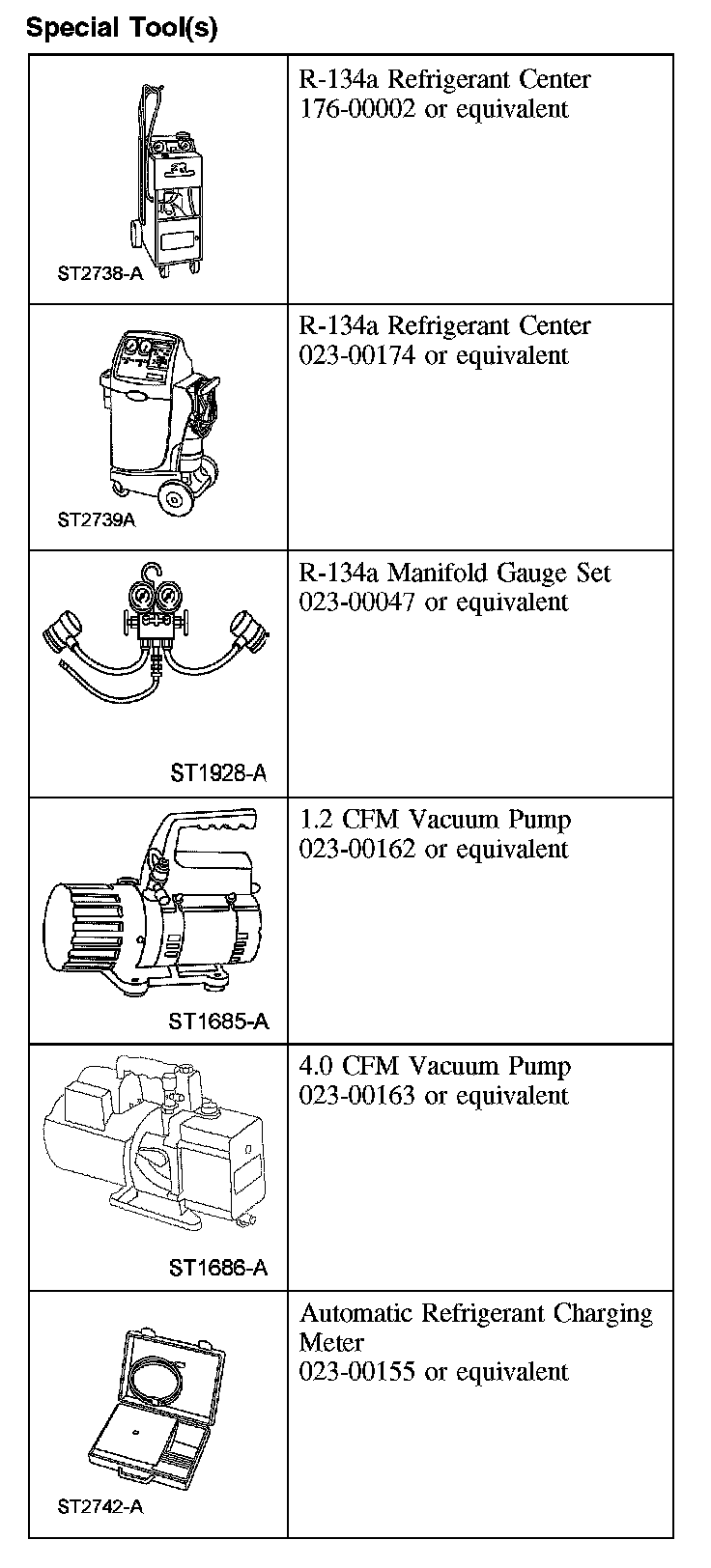 Special Tool(s)

| | |
|---|---|
| ST2738-A | R-134a Refrigerant Center 176-00002 or equivalent |
| ST2739A | R-134a Refrigerant Center 023-00174 or equivalent |
| ST1928-A | R-134a Manifold Gauge Set 023-00047 or equivalent |
| ST1685-A | 1.2 CFM Vacuum Pump 023-00162 or equivalent |
| ST1686-A | 4.0 CFM Vacuum Pump 023-00163 or equivalent |
| ST2742-A | Automatic Refrigerant Charging Meter 023-00155 or equivalent |