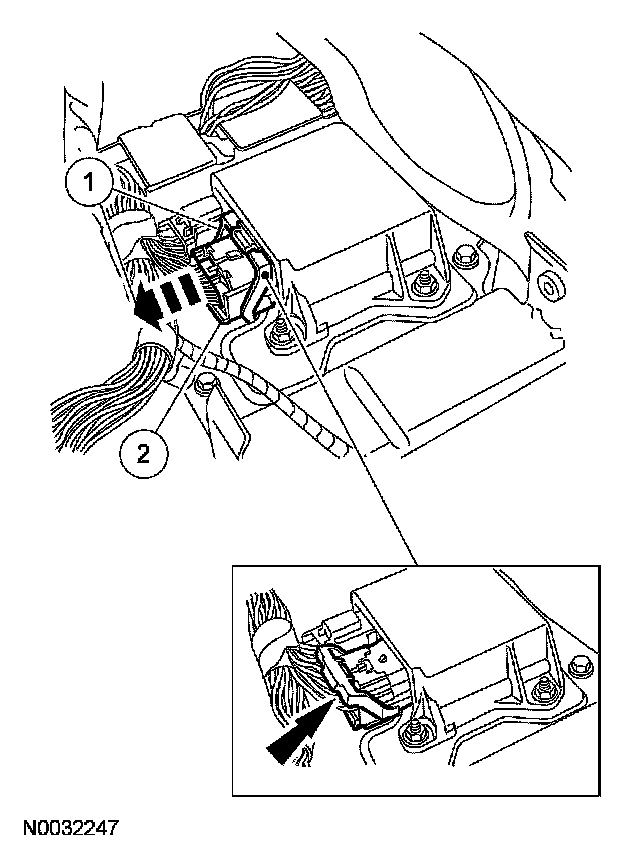 1

2

N0032247