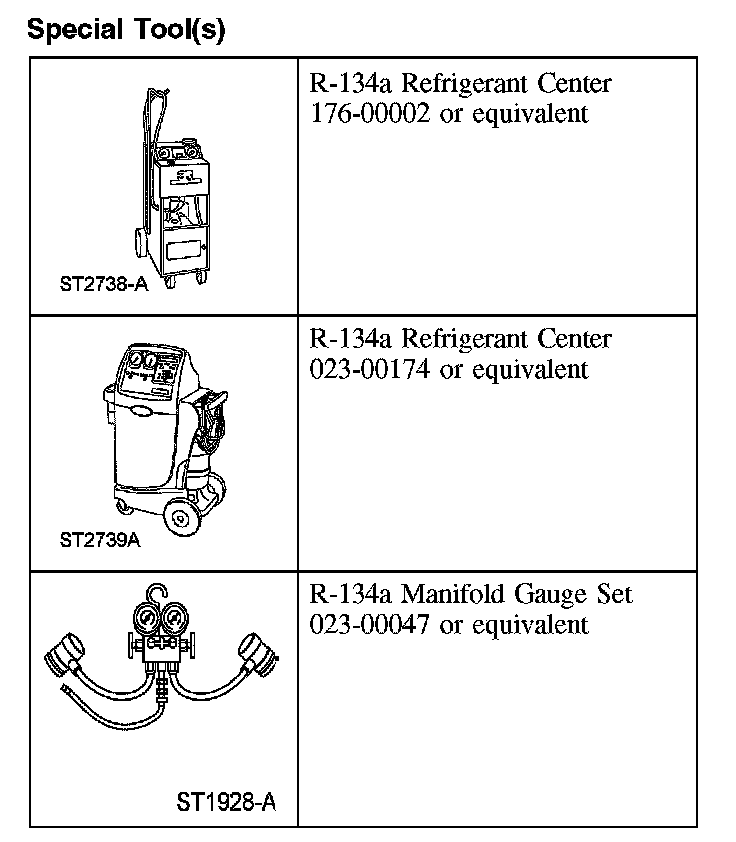 Special Tool(s)

| | |
|---|---|
| ST2738-A | R-134a Refrigerant Center 176-00002 or equivalent |
| ST2739A | R-134a Refrigerant Center 023-00174 or equivalent |
| ST1928-A | R-134a Manifold Gauge Set 023-00047 or equivalent |