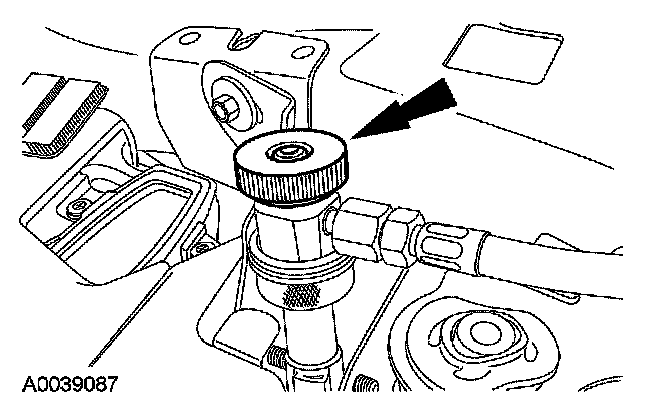 A0039087