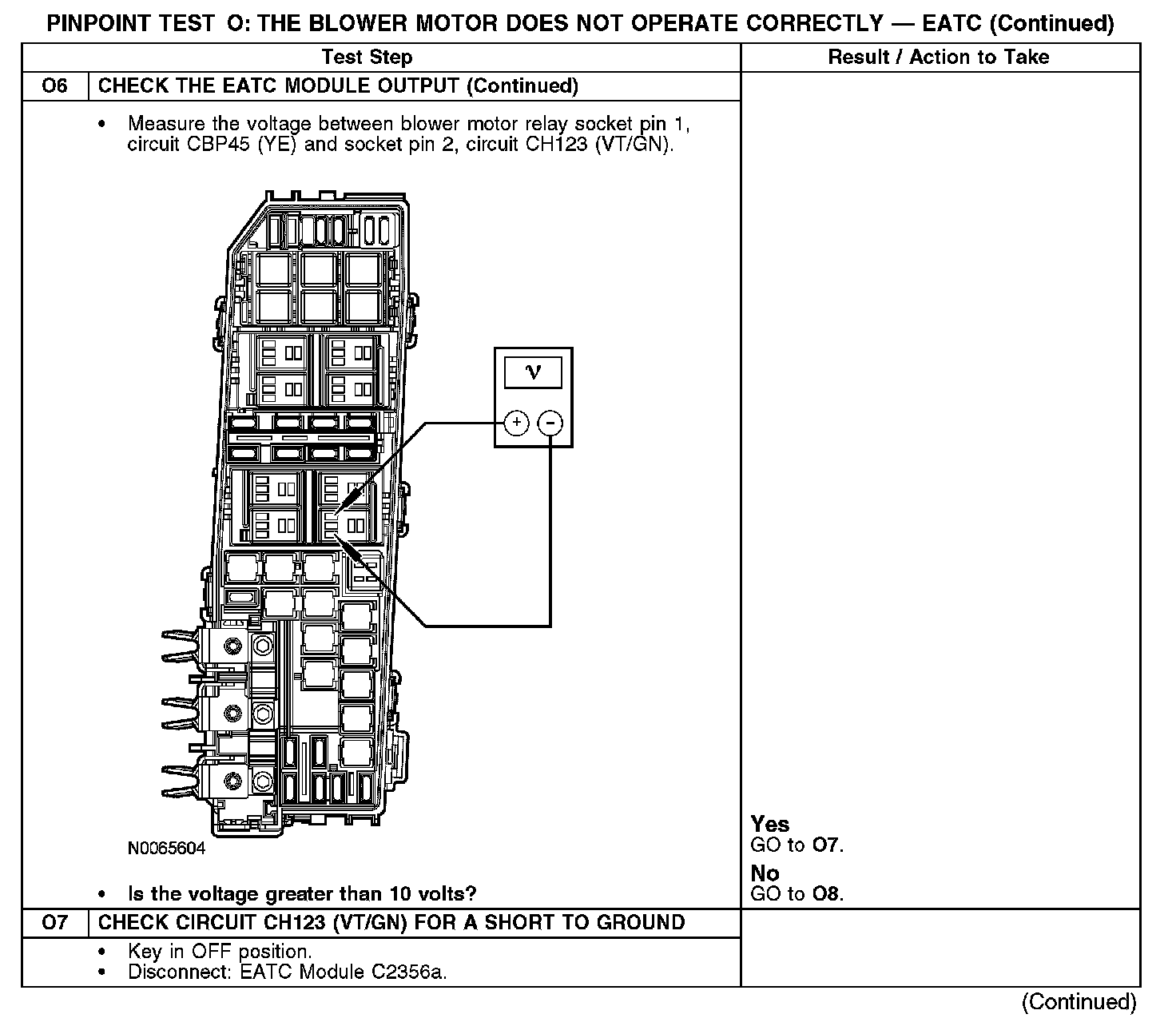 PINPOINT TEST O: THE BLOWER MOTOR DOES NOT OPERATE CORRECTLY — EATC (Continued)

| Test Step | | Result / Action to Take |
|---|---|---|
| O6 | CHECK THE EATC MODULE OUTPUT (Continued) | |
| | • Measure the voltage between blower motor relay socket pin 1, circuit CBP45 (YE) and socket pin 2, circuit CH123 (VT/GN). V + − N0065604 • Is the voltage greater than 10 volts? | **Yes** GO to **O7**. **No** GO to **O8**. |
| O7 | CHECK CIRCUIT CH123 (VT/GN) FOR A SHORT TO GROUND | |
| | • Key in OFF position. • Disconnect: EATC Module C2356a. | |

(Continued)