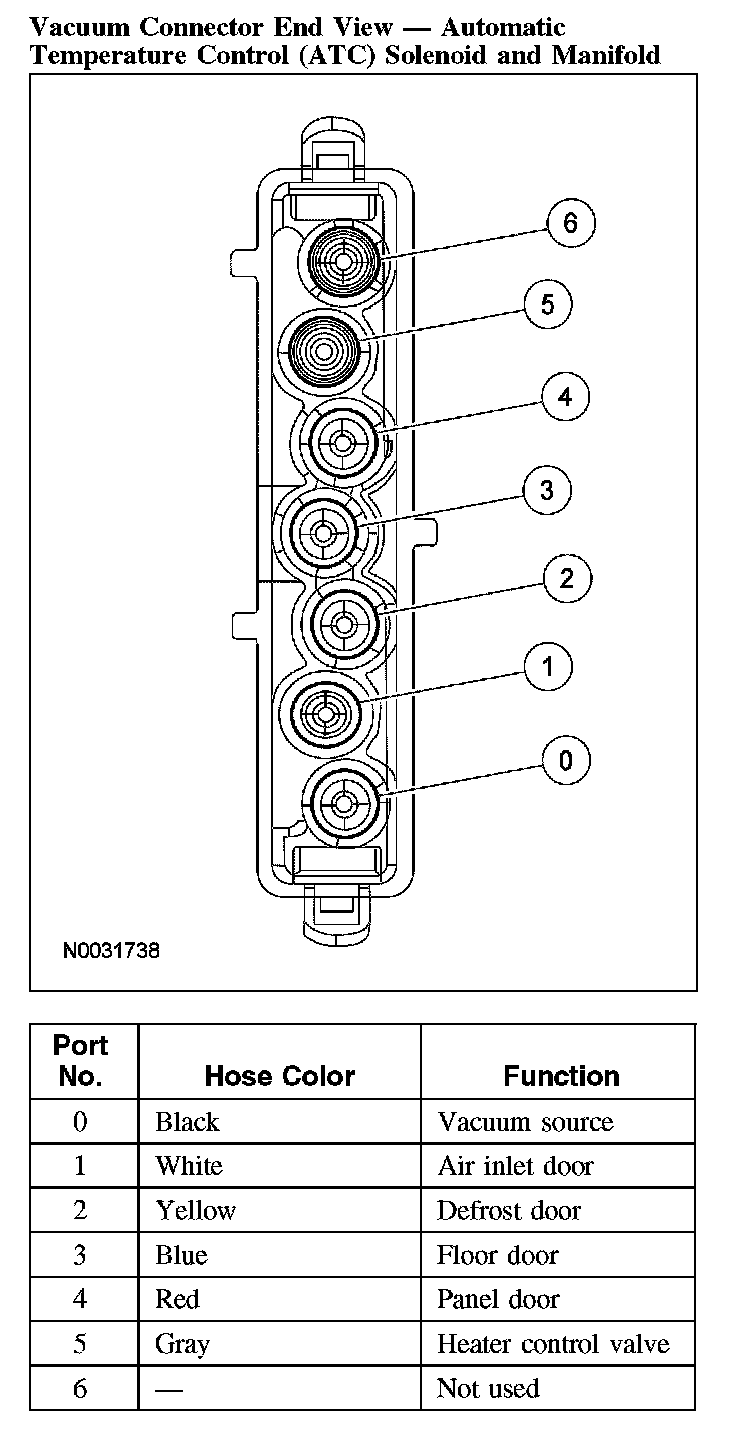 Vacuum Connector End View — Automatic Temperature Control (ATC) Solenoid and Manifold

6
5
4
3
2
1
0

N0031738

| Port No. | Hose Color | Function |
|---|---|---|
| 0 | Black | Vacuum source |
| 1 | White | Air inlet door |
| 2 | Yellow | Defrost door |
| 3 | Blue | Floor door |
| 4 | Red | Panel door |
| 5 | Gray | Heater control valve |
| 6 | — | Not used |