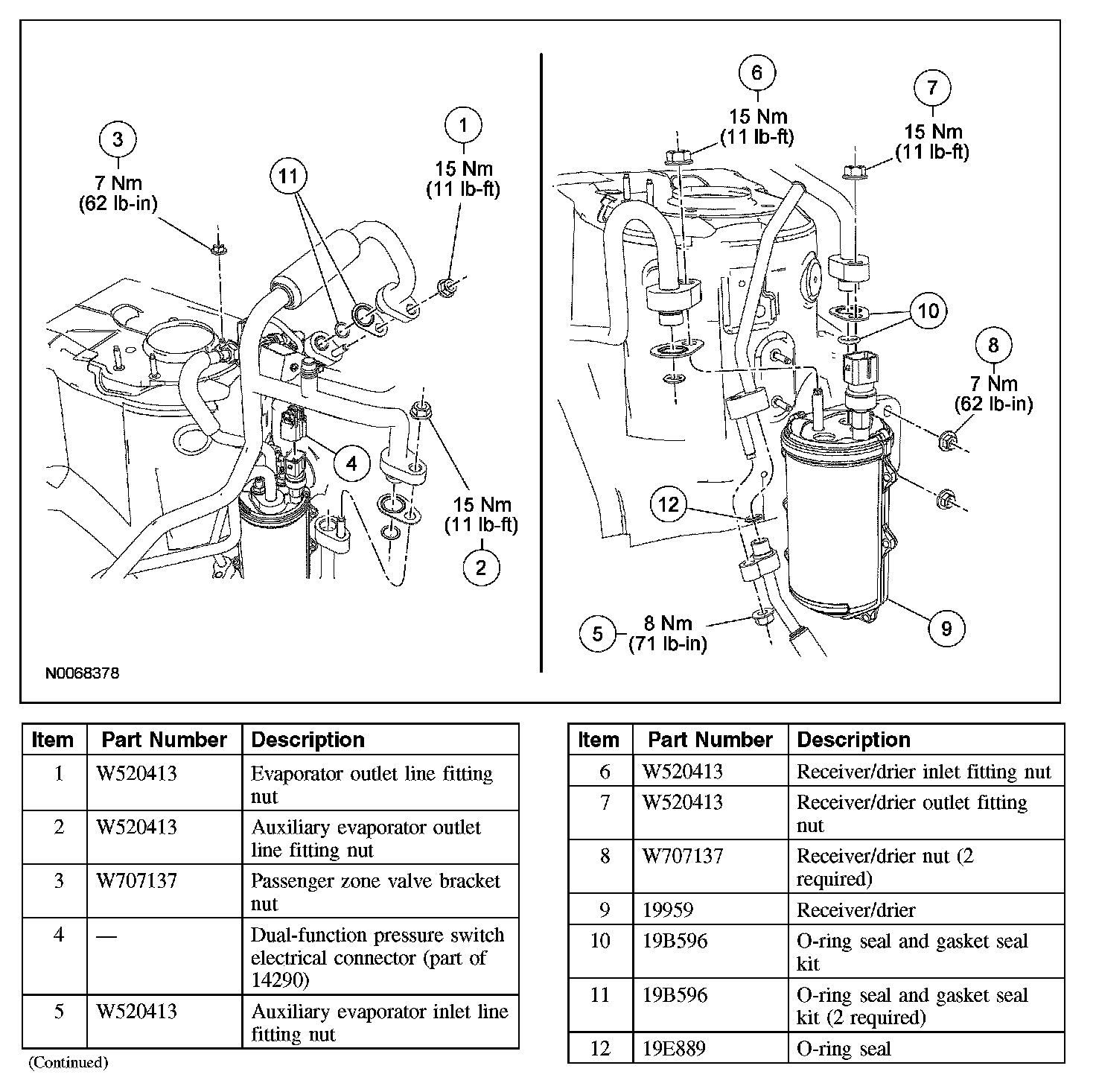 3
7 Nm
(62 lb-in)

11

1
15 Nm
(11 lb-ft)

4

15 Nm
(11 lb-ft)
2

N0068378

6
15 Nm
(11 lb-ft)

7
15 Nm
(11 lb-ft)

10

8
7 Nm
(62 lb-in)

12

5
8 Nm
(71 lb-in)

9

| Item | Part Number | Description |
|---|---|---|
| 1 | W520413 | Evaporator outlet line fitting nut |
| 2 | W520413 | Auxiliary evaporator outlet line fitting nut |
| 3 | W707137 | Passenger zone valve bracket nut |
| 4 | — | Dual-function pressure switch electrical connector (part of 14290) |
| 5 | W520413 | Auxiliary evaporator inlet line fitting nut |

(Continued)

| Item | Part Number | Description |
|---|---|---|
| 6 | W520413 | Receiver/drier inlet fitting nut |
| 7 | W520413 | Receiver/drier outlet fitting nut |
| 8 | W707137 | Receiver/drier nut (2 required) |
| 9 | 19959 | Receiver/drier |
| 10 | 19B596 | O-ring seal and gasket seal kit |
| 11 | 19B596 | O-ring seal and gasket seal kit (2 required) |
| 12 | 19E889 | O-ring seal |