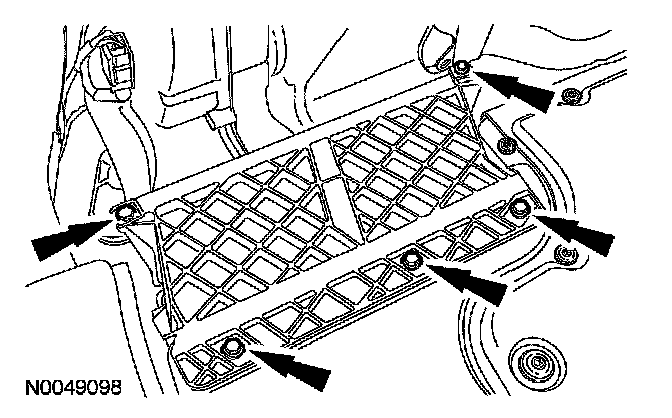 N0049098