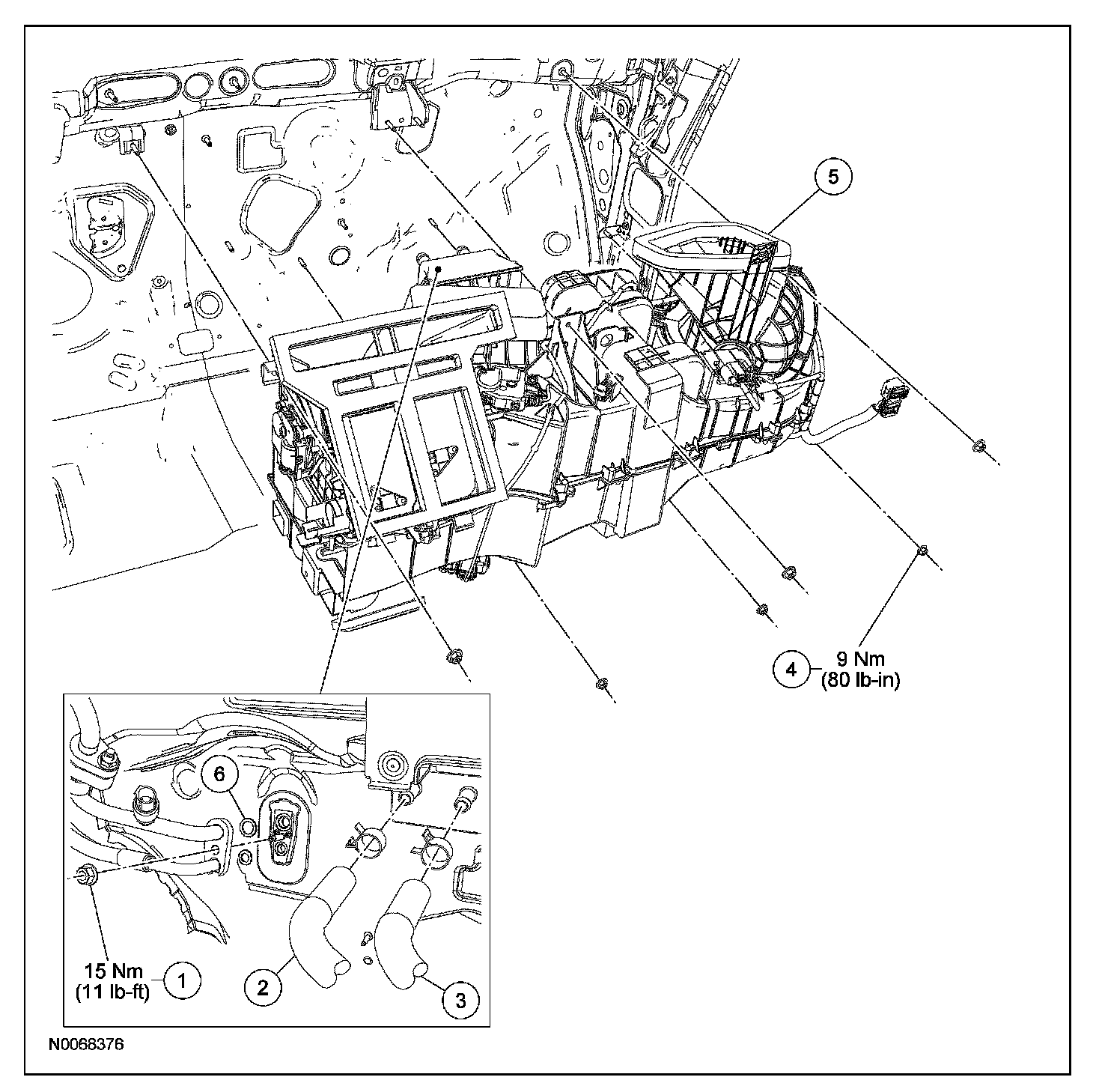 5

4
9 Nm
(80 lb-in)

6

15 Nm
(11 lb-ft)
1

2

3

N0068376