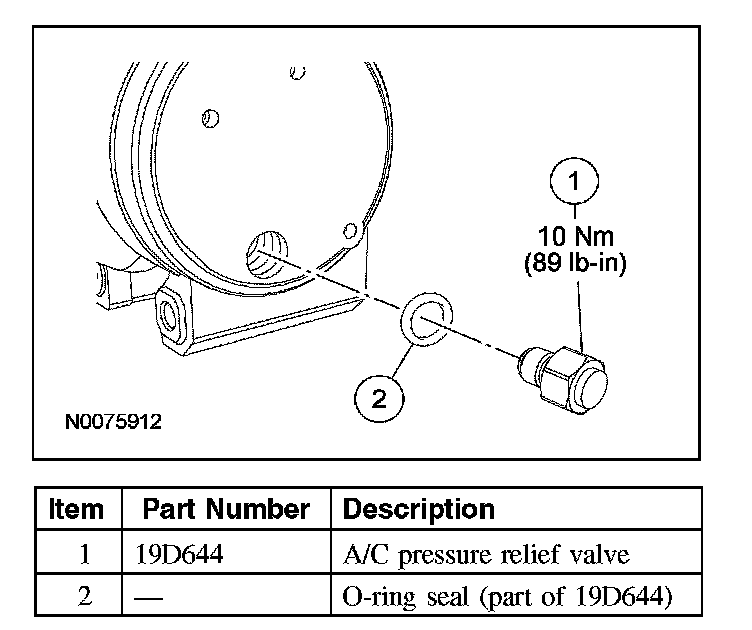 1
10 Nm
(89 lb-in)

2

N0075912

| Item | Part Number | Description |
|---|---|---|
| 1 | 19D644 | A/C pressure relief valve |
| 2 | — | O-ring seal (part of 19D644) |