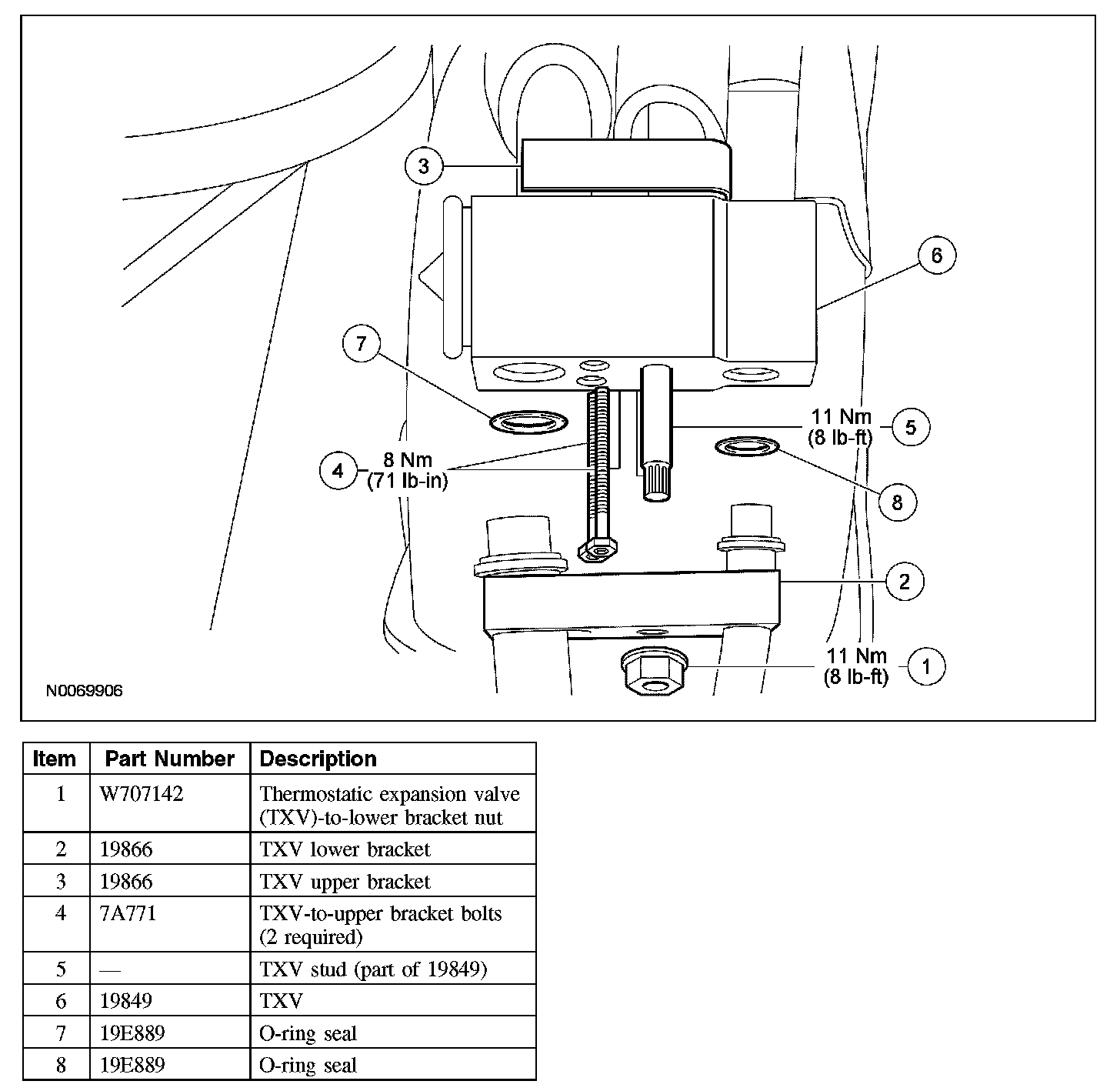 3

6

7

11 Nm (8 lb-ft) 5

4 8 Nm (71 lb-in)

8

2

11 Nm (8 lb-ft) 1

N0069906

| Item | Part Number | Description |
|---|---|---|
| 1 | W707142 | Thermostatic expansion valve (TXV)-to-lower bracket nut |
| 2 | 19866 | TXV lower bracket |
| 3 | 19866 | TXV upper bracket |
| 4 | 7A771 | TXV-to-upper bracket bolts (2 required) |
| 5 | — | TXV stud (part of 19849) |
| 6 | 19849 | TXV |
| 7 | 19E889 | O-ring seal |
| 8 | 19E889 | O-ring seal |