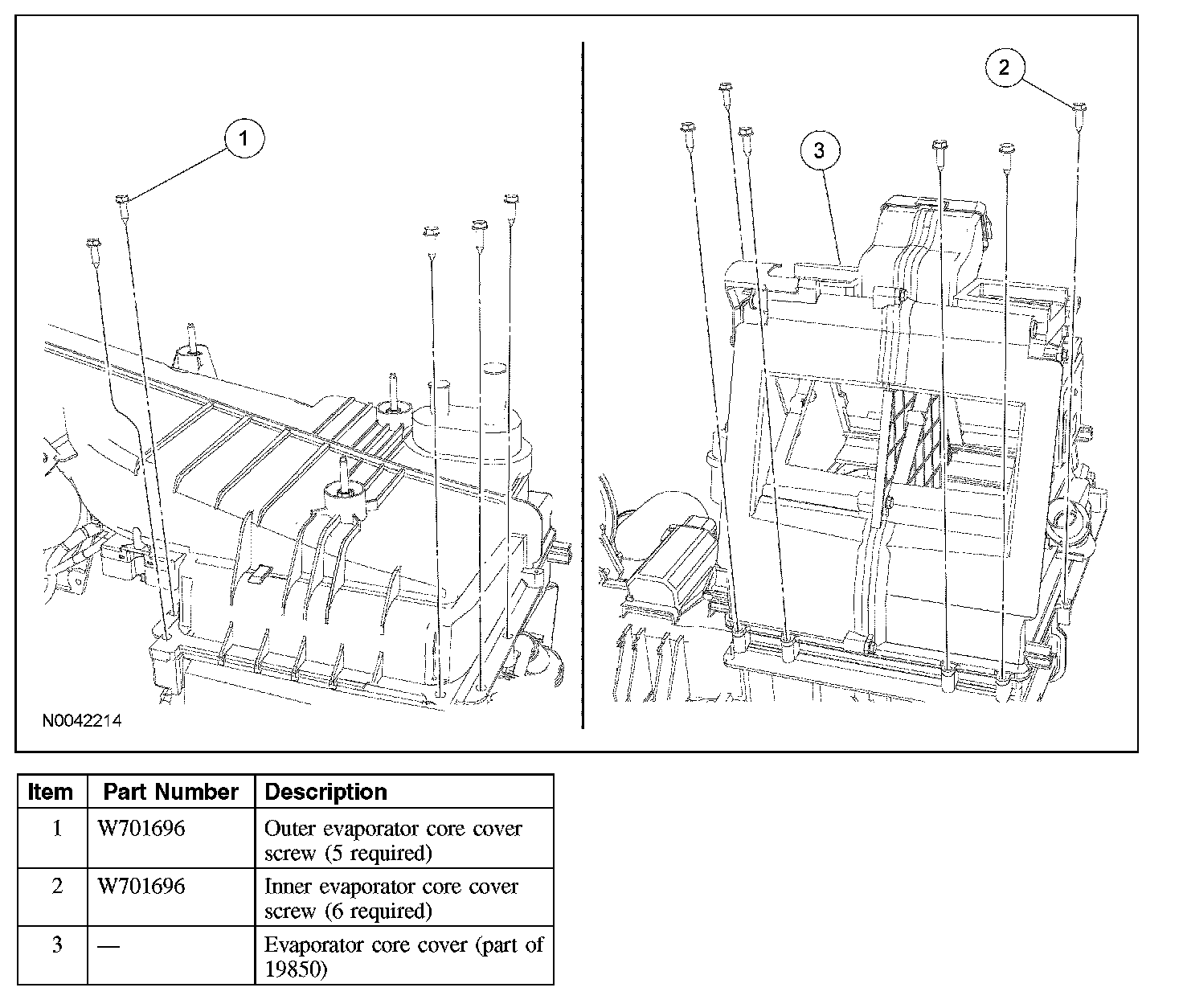 1

2

3

N0042214

| Item | Part Number | Description |
|---|---|---|
| 1 | W701696 | Outer evaporator core cover screw (5 required) |
| 2 | W701696 | Inner evaporator core cover screw (6 required) |
| 3 | — | Evaporator core cover (part of 19850) |