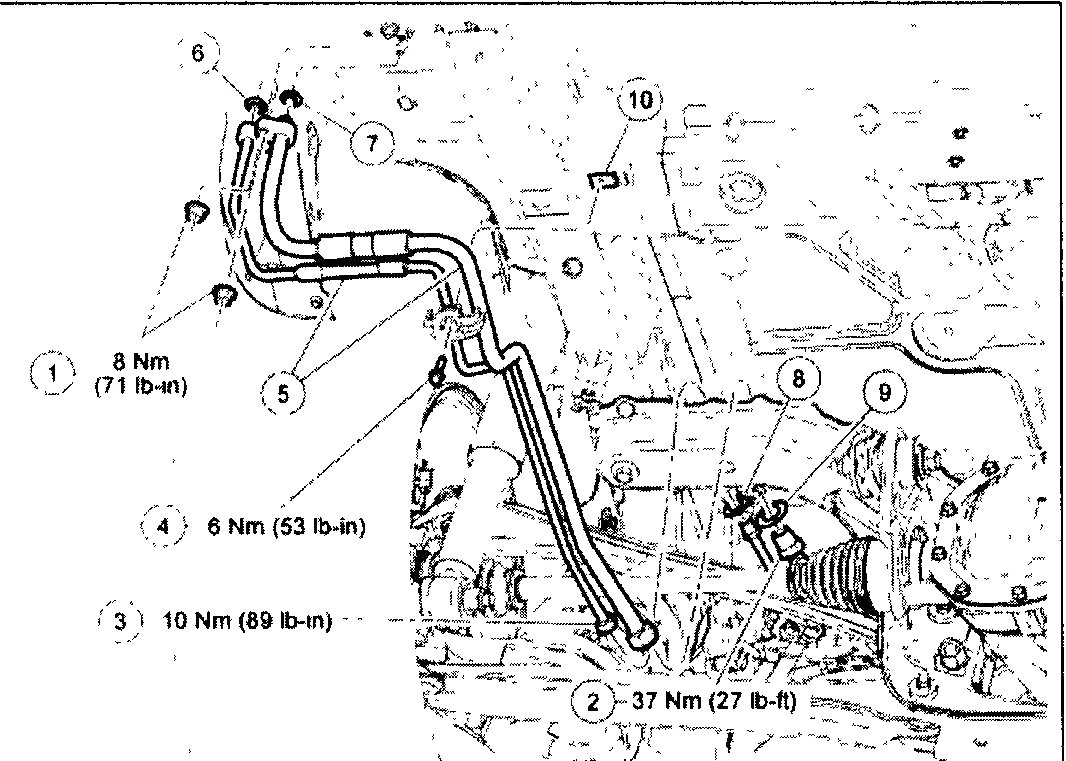 6

7

10

1 8 Nm (71 lb-in)

5

8

9

4 6 Nm (53 lb-in)

3 10 Nm (89 lb-in)

2 37 Nm (27 lb-ft)