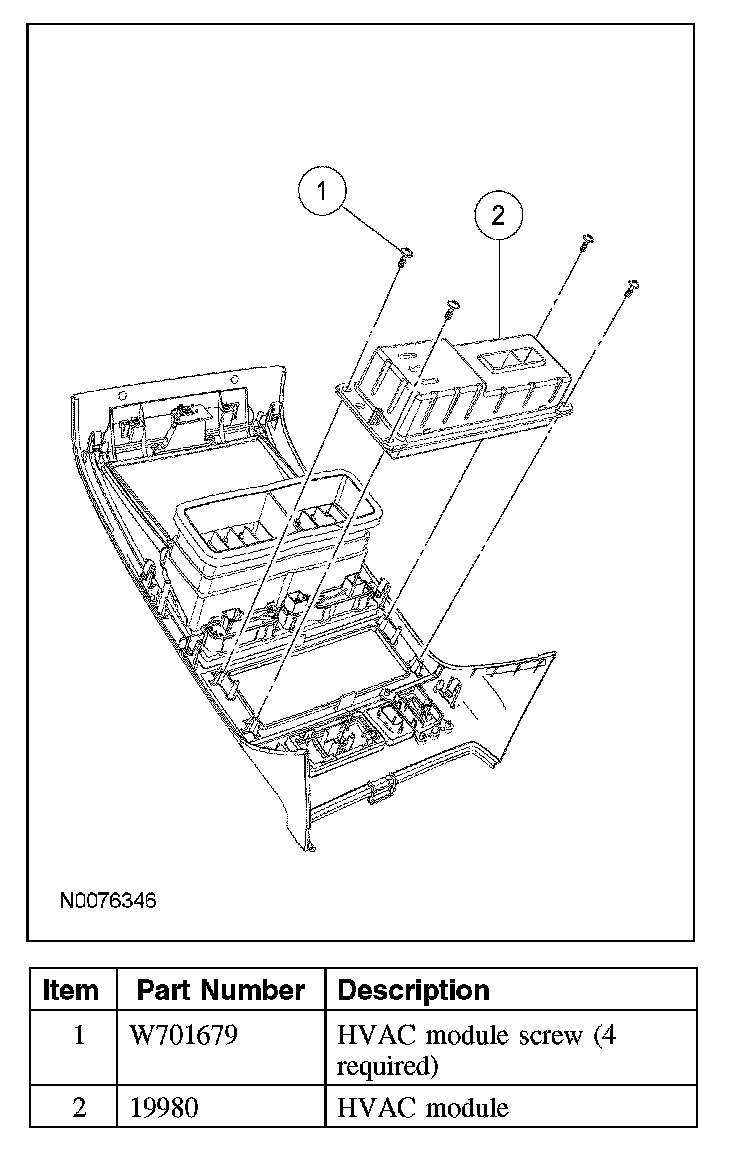 1

2

N0076346

| Item | Part Number | Description |
|---|---|---|
| 1 | W701679 | HVAC module screw (4 required) |
| 2 | 19980 | HVAC module |