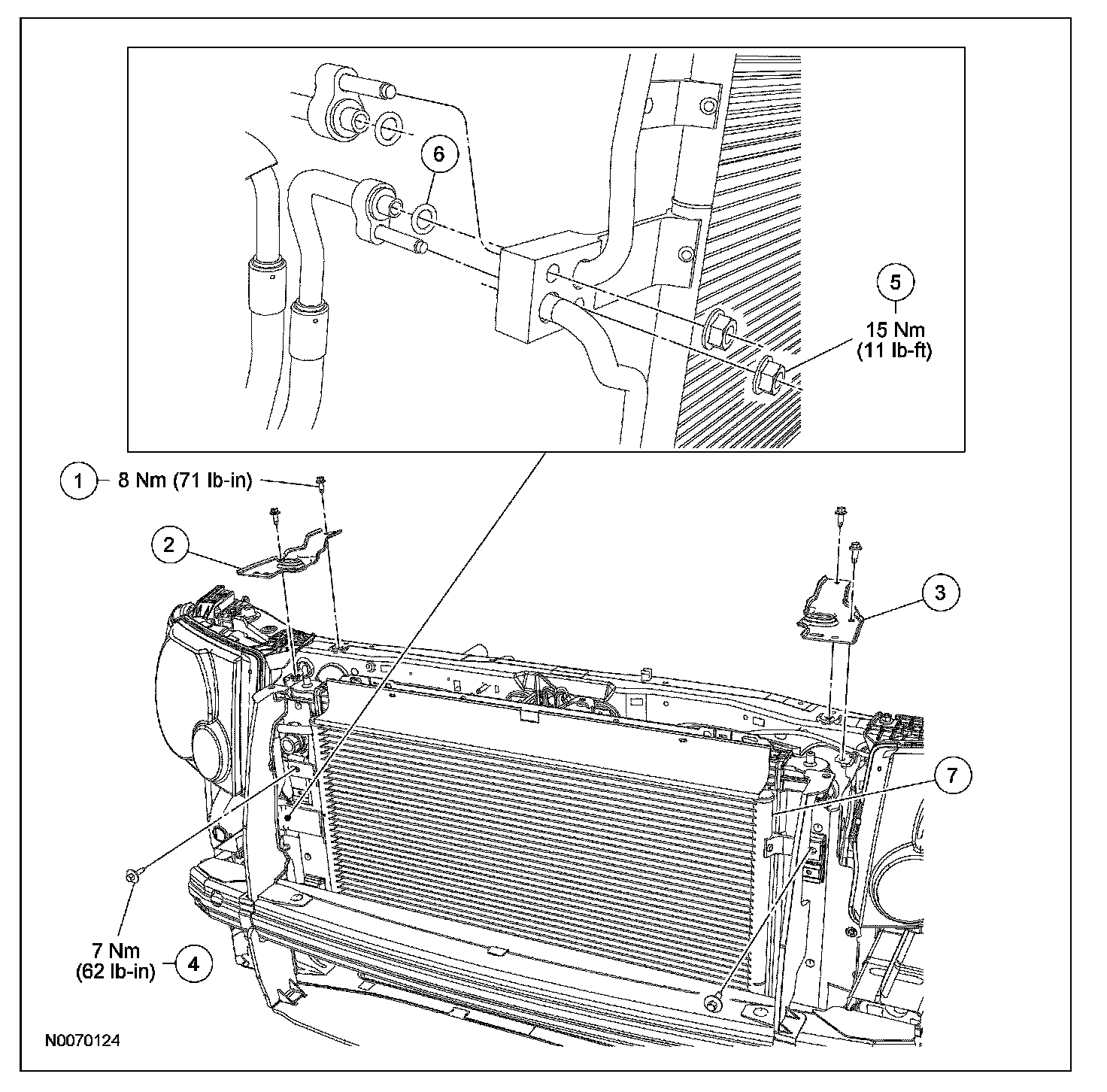 6

5
15 Nm
(11 lb-ft)

1
8 Nm (71 lb-in)

2

3

7

7 Nm
(62 lb-in)
4

N0070124