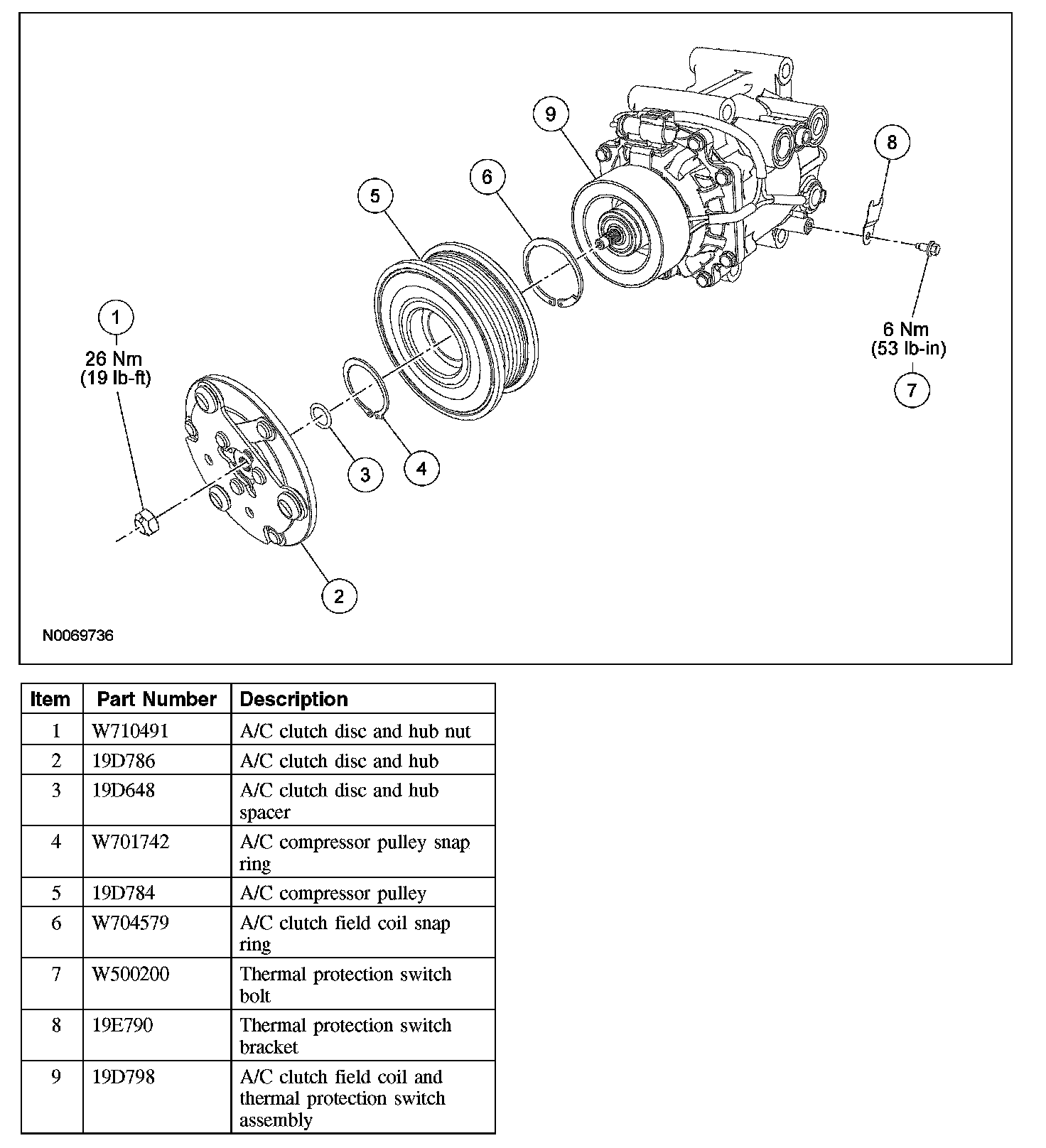 9

8

6

5

1
26 Nm
(19 lb-ft)

6 Nm
(53 lb-in)

7

3

4

2

N0069736

| Item | Part Number | Description |
|---|---|---|
| 1 | W710491 | A/C clutch disc and hub nut |
| 2 | 19D786 | A/C clutch disc and hub |
| 3 | 19D648 | A/C clutch disc and hub spacer |
| 4 | W701742 | A/C compressor pulley snap ring |
| 5 | 19D784 | A/C compressor pulley |
| 6 | W704579 | A/C clutch field coil snap ring |
| 7 | W500200 | Thermal protection switch bolt |
| 8 | 19E790 | Thermal protection switch bracket |
| 9 | 19D798 | A/C clutch field coil and thermal protection switch assembly |