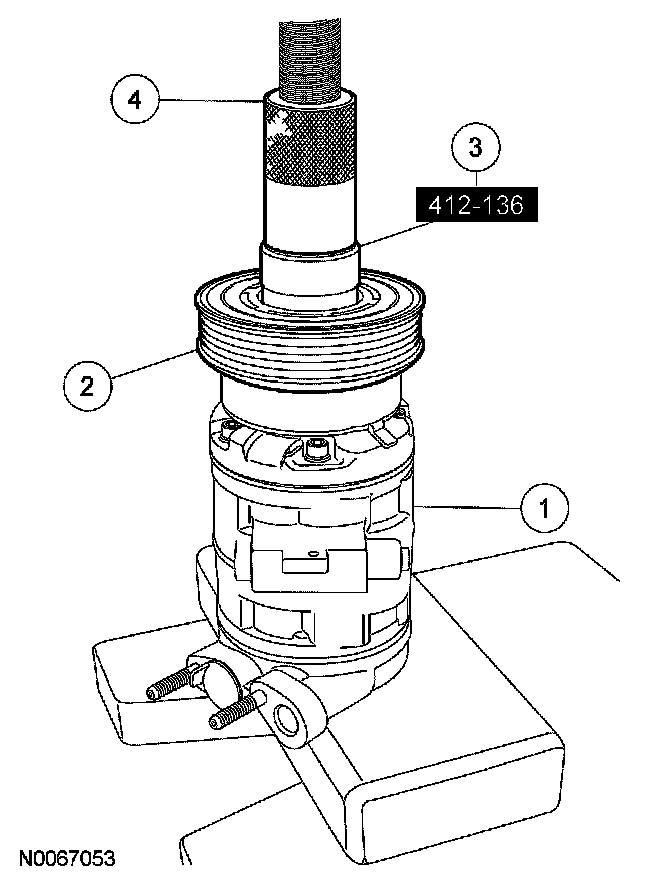 4
3
412-136
2
1
N0067053