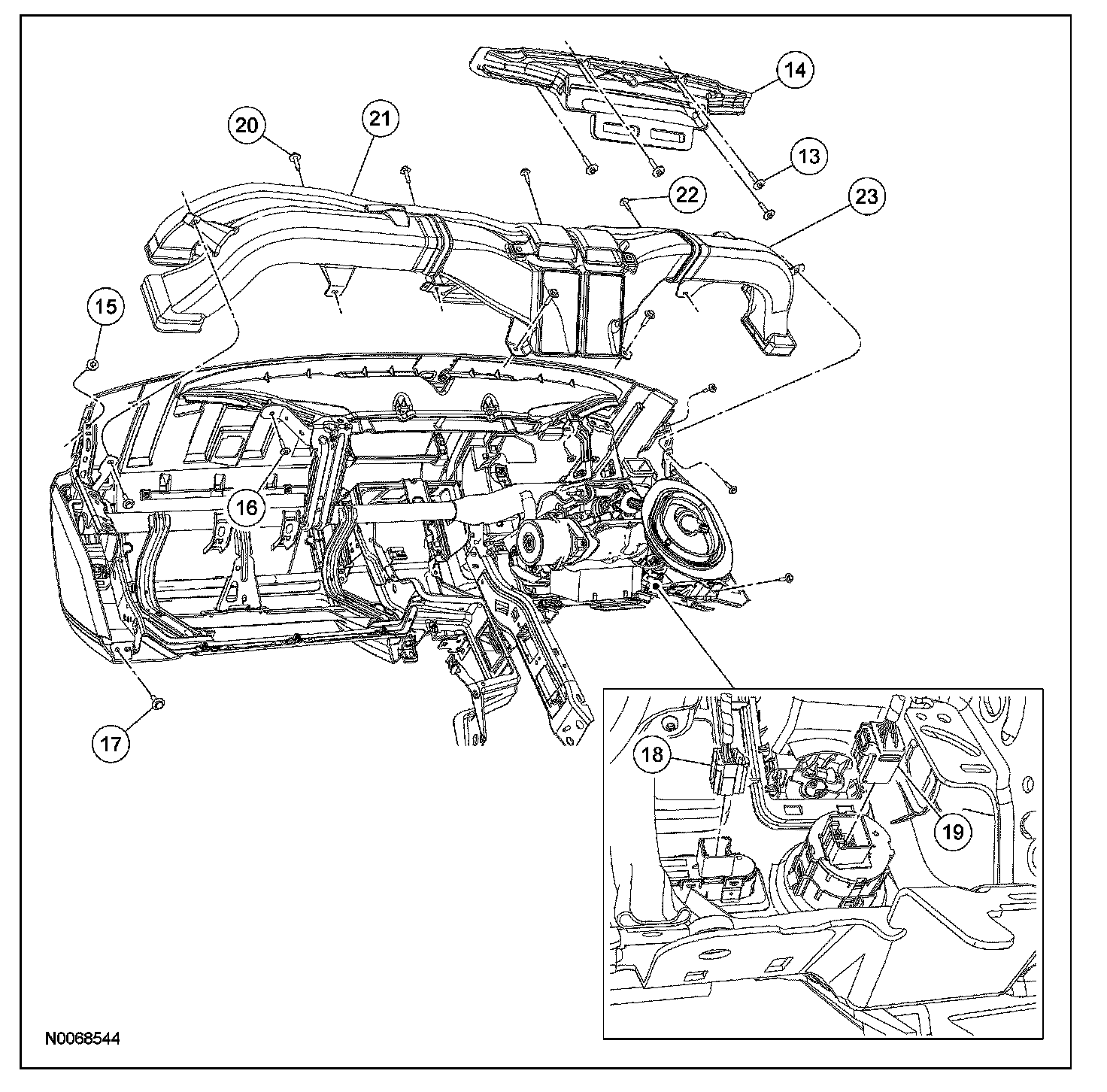 14
20
21
13
22
23
15
16
17
18
19
N0068544