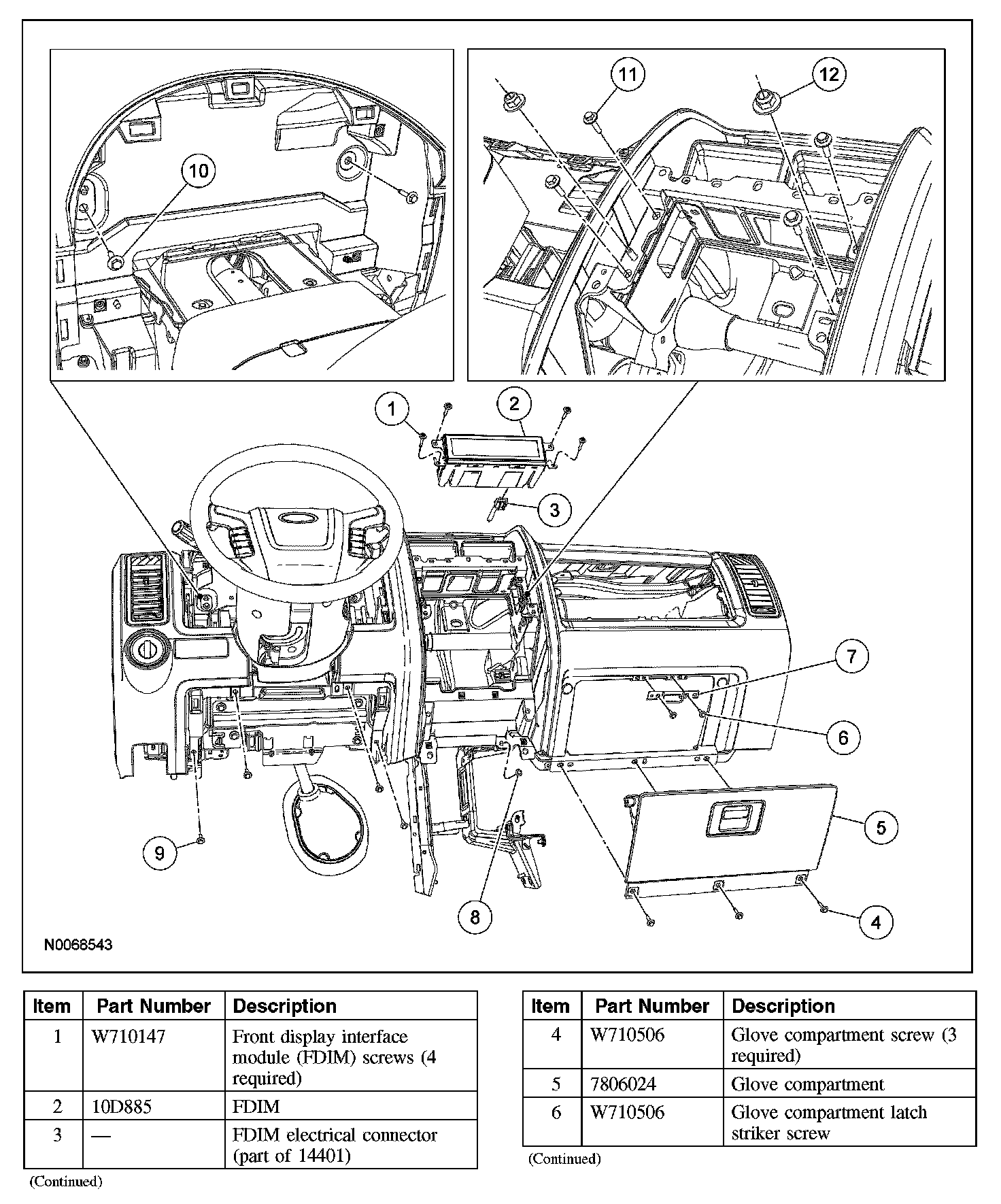 10

11

12

1

2

3

7

6

5

9

8

4

N0068543

| Item | Part Number | Description |
|---|---|---|
| 1 | W710147 | Front display interface module (FDIM) screws (4 required) |
| 2 | 10D885 | FDIM |
| 3 | — | FDIM electrical connector (part of 14401) |

(Continued)

| Item | Part Number | Description |
|---|---|---|
| 4 | W710506 | Glove compartment screw (3 required) |
| 5 | 7806024 | Glove compartment |
| 6 | W710506 | Glove compartment latch striker screw |

(Continued)