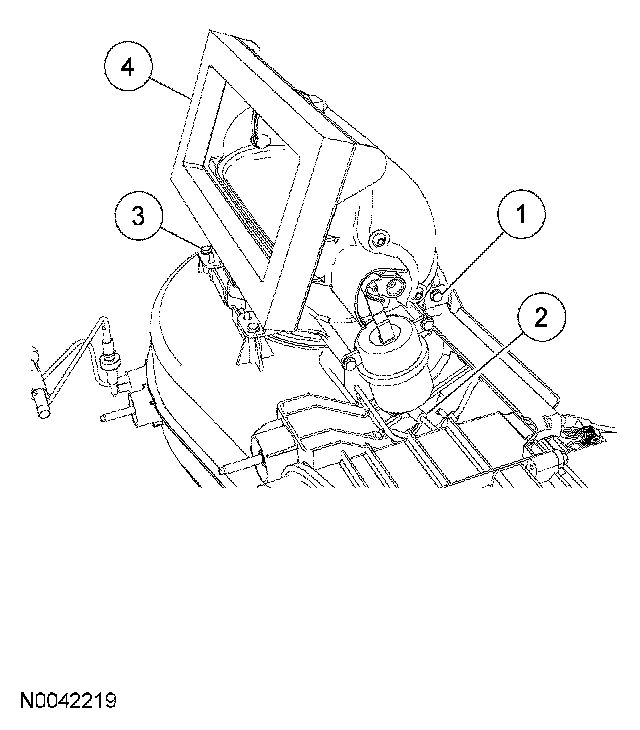 4
3
1
2
N0042219