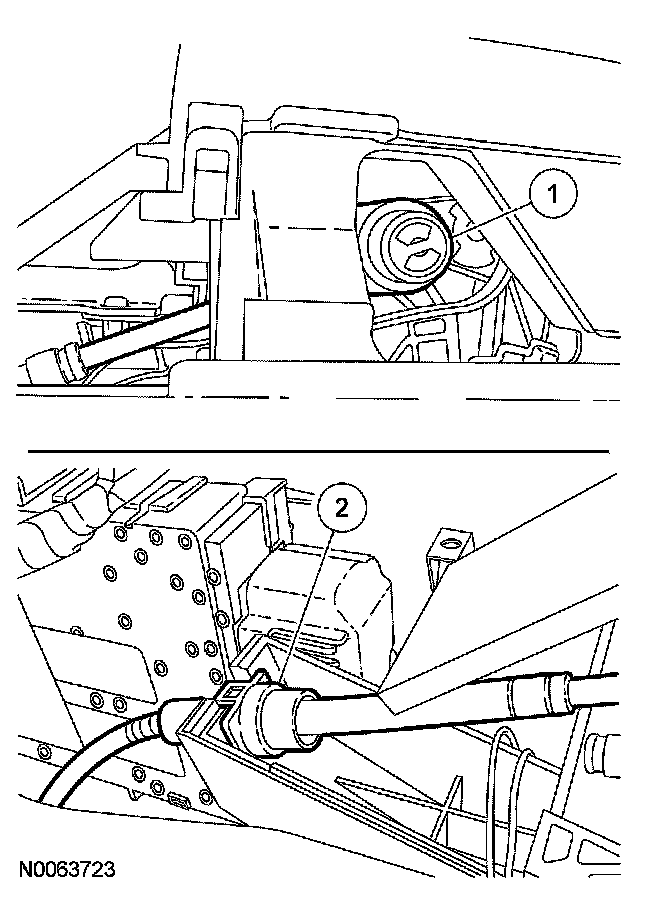 1

2

N0063723