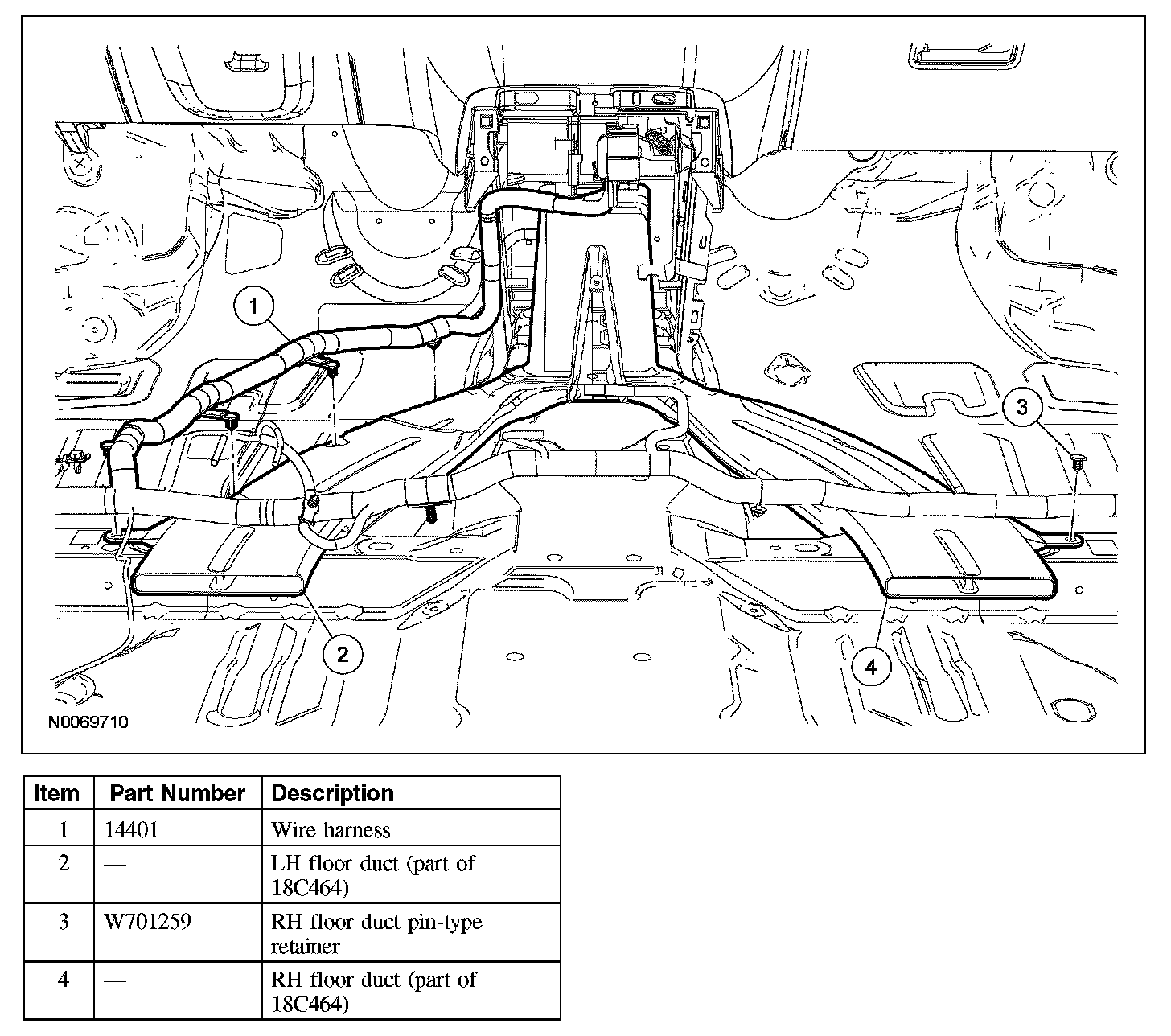 1

3

2

4

N0069710

| Item | Part Number | Description |
|---|---|---|
| 1 | 14401 | Wire harness |
| 2 | — | LH floor duct (part of 18C464) |
| 3 | W701259 | RH floor duct pin-type retainer |
| 4 | — | RH floor duct (part of 18C464) |