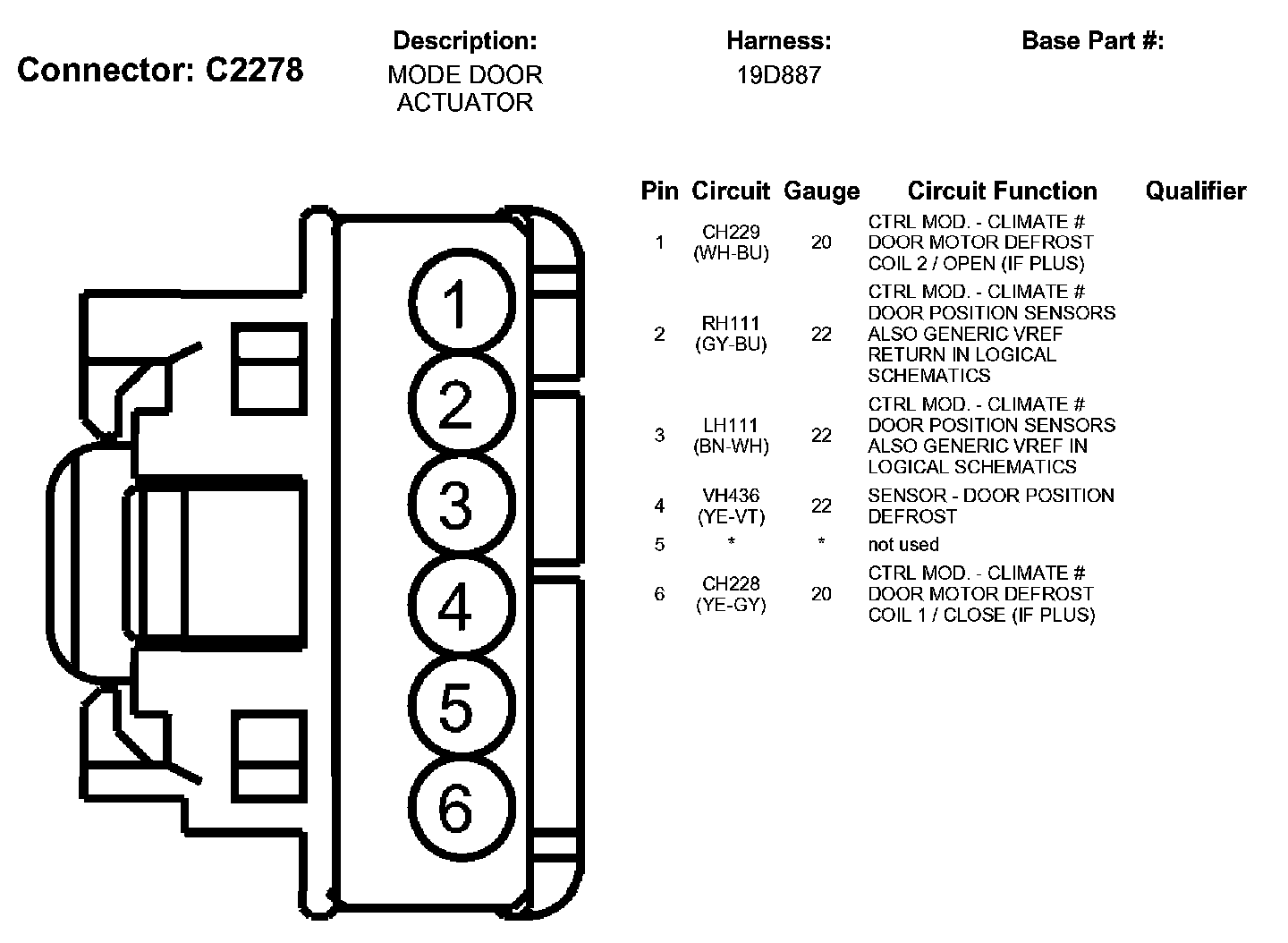 Connector: C2278

Description: MODE DOOR ACTUATOR

Harness: 19D887

Base Part #:

1
2
3
4
5
6

| Pin | Circuit | Gauge | Circuit Function | Qualifier |
|---|---|---|---|---|
| 1 | CH229 (WH-BU) | 20 | CTRL MOD. - CLIMATE # DOOR MOTOR DEFROST COIL 2 / OPEN (IF PLUS) | |
| 2 | RH111 (GY-BU) | 22 | CTRL MOD. - CLIMATE # DOOR POSITION SENSORS ALSO GENERIC VREF RETURN IN LOGICAL SCHEMATICS | |
| 3 | LH111 (BN-WH) | 22 | CTRL MOD. - CLIMATE # DOOR POSITION SENSORS ALSO GENERIC VREF IN LOGICAL SCHEMATICS | |
| 4 | VH436 (YE-VT) | 22 | SENSOR - DOOR POSITION DEFROST | |
| 5 | * | * | not used | |
| 6 | CH228 (YE-GY) | 20 | CTRL MOD. - CLIMATE # DOOR MOTOR DEFROST COIL 1 / CLOSE (IF PLUS) | |