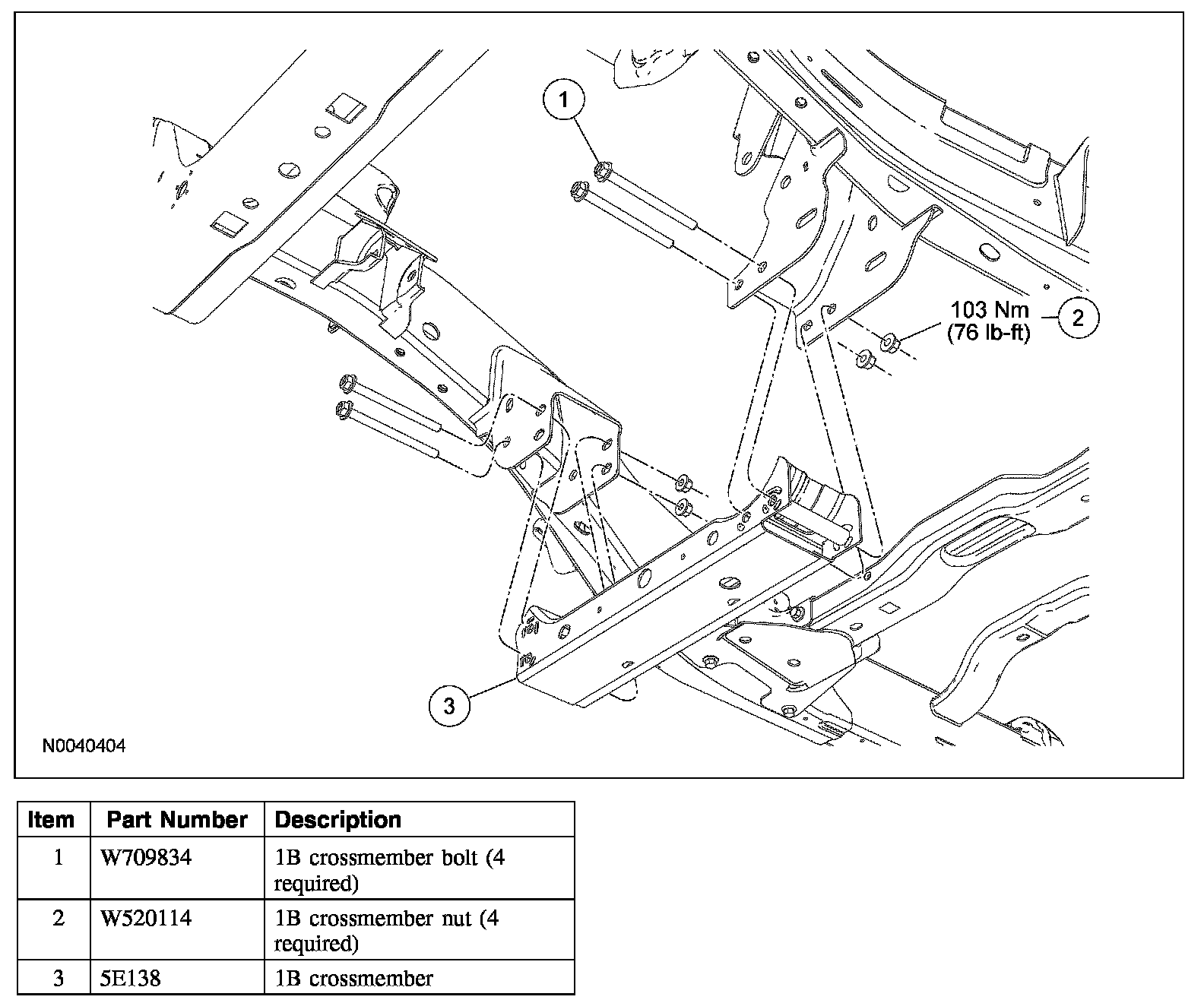 1

103 Nm
(76 lb-ft)

2

3

N0040404

| Item | Part Number | Description |
|---|---|---|
| 1 | W709834 | 1B crossmember bolt (4 required) |
| 2 | W520114 | 1B crossmember nut (4 required) |
| 3 | 5E138 | 1B crossmember |