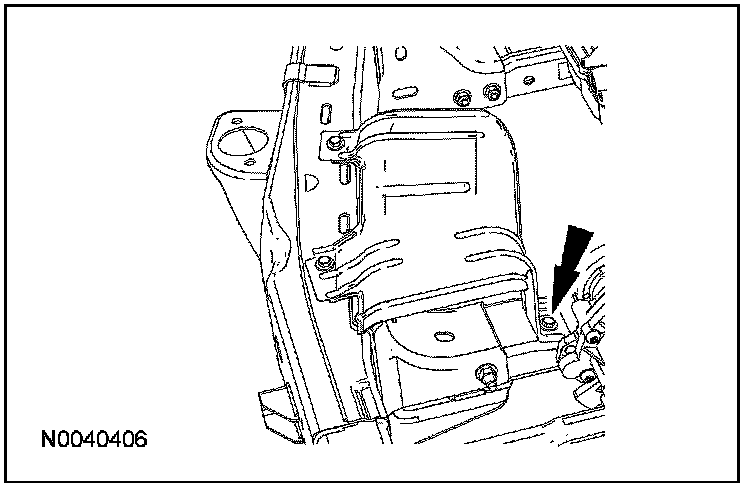 N0040406