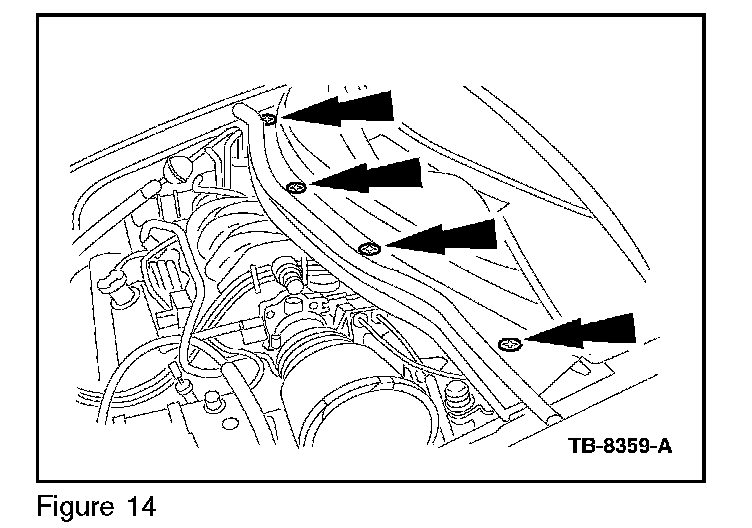 TB-8359-A

Figure 14