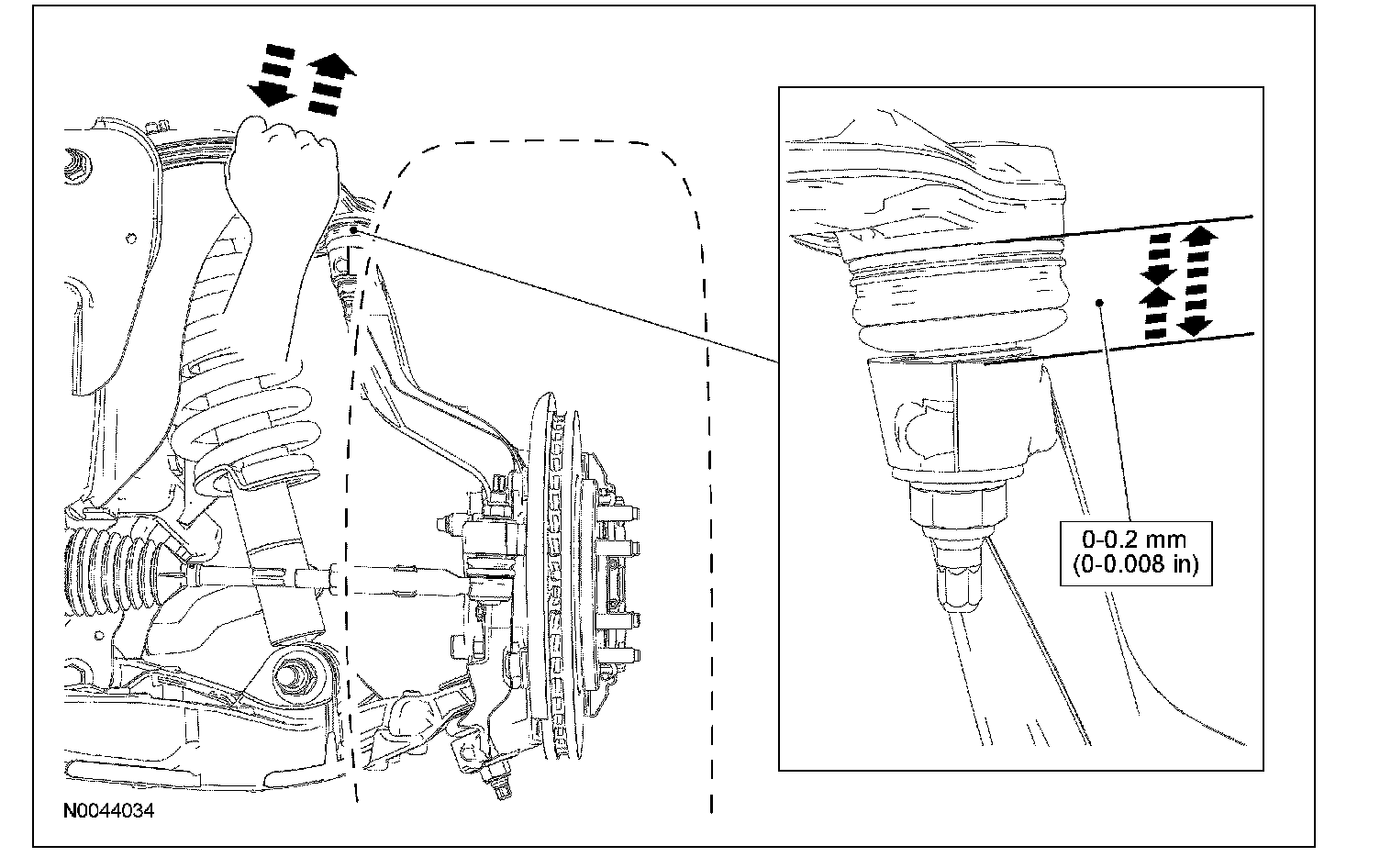 0-0.2 mm
(0-0.008 in)

N0044034