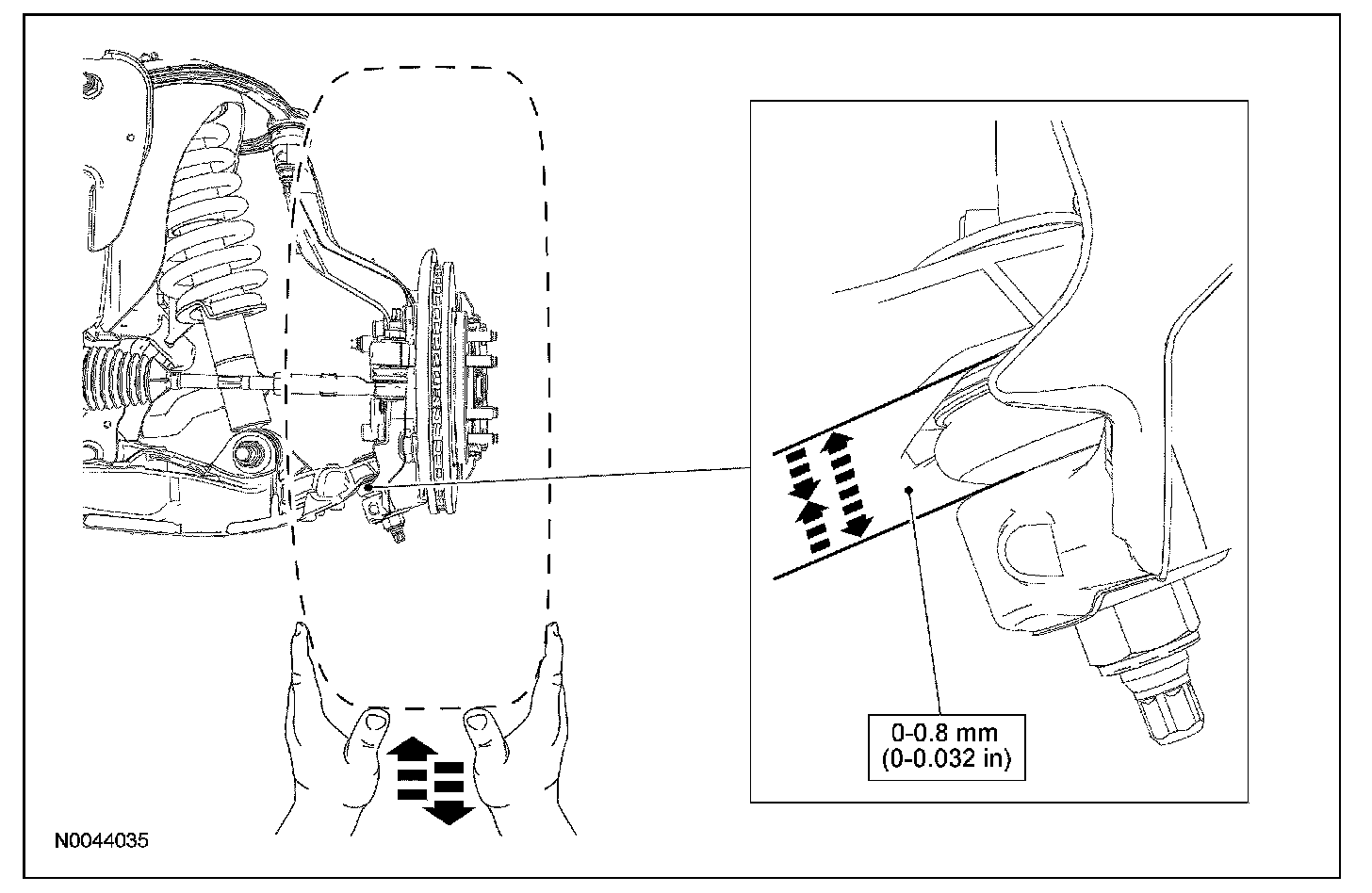 0-0.8 mm
(0-0.032 in)

N0044035