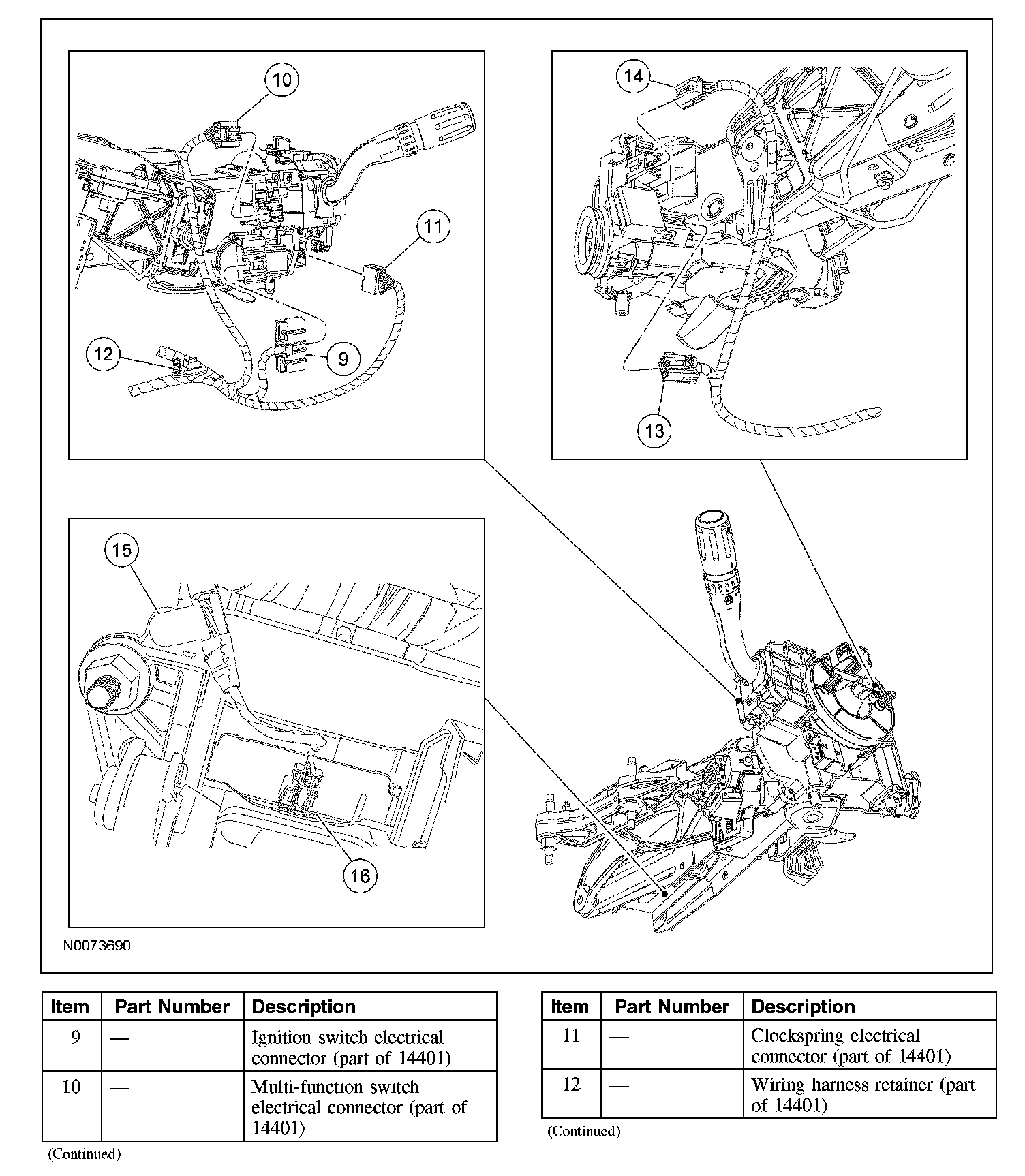 10

11

12

9

14

13

15

16

N0073690

| Item | Part Number | Description |
|---|---|---|
| 9 | — | Ignition switch electrical connector (part of 14401) |
| 10 | — | Multi-function switch electrical connector (part of 14401) |

(Continued)

| Item | Part Number | Description |
|---|---|---|
| 11 | — | Clockspring electrical connector (part of 14401) |
| 12 | — | Wiring harness retainer (part of 14401) |

(Continued)