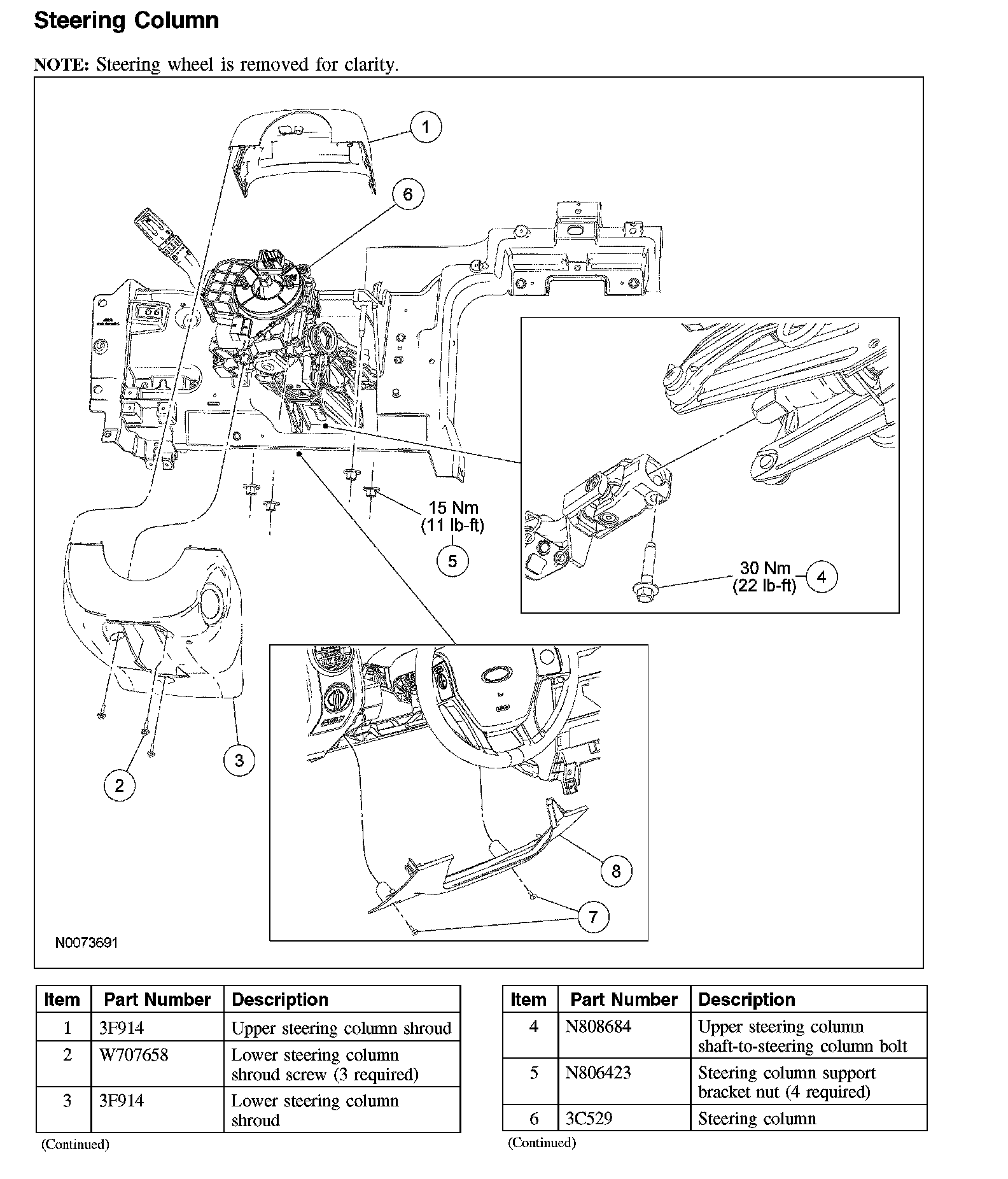 Steering Column

NOTE: Steering wheel is removed for clarity.

1

6

15 Nm
(11 lb-ft)

5

30 Nm
(22 lb-ft)

4

3

2

8

7

N0073691

| Item | Part Number | Description |
|---|---|---|
| 1 | 3F914 | Upper steering column shroud |
| 2 | W707658 | Lower steering column shroud screw (3 required) |
| 3 | 3F914 | Lower steering column shroud |

(Continued)

| Item | Part Number | Description |
|---|---|---|
| 4 | N808684 | Upper steering column shaft-to-steering column bolt |
| 5 | N806423 | Steering column support bracket nut (4 required) |
| 6 | 3C529 | Steering column |

(Continued)