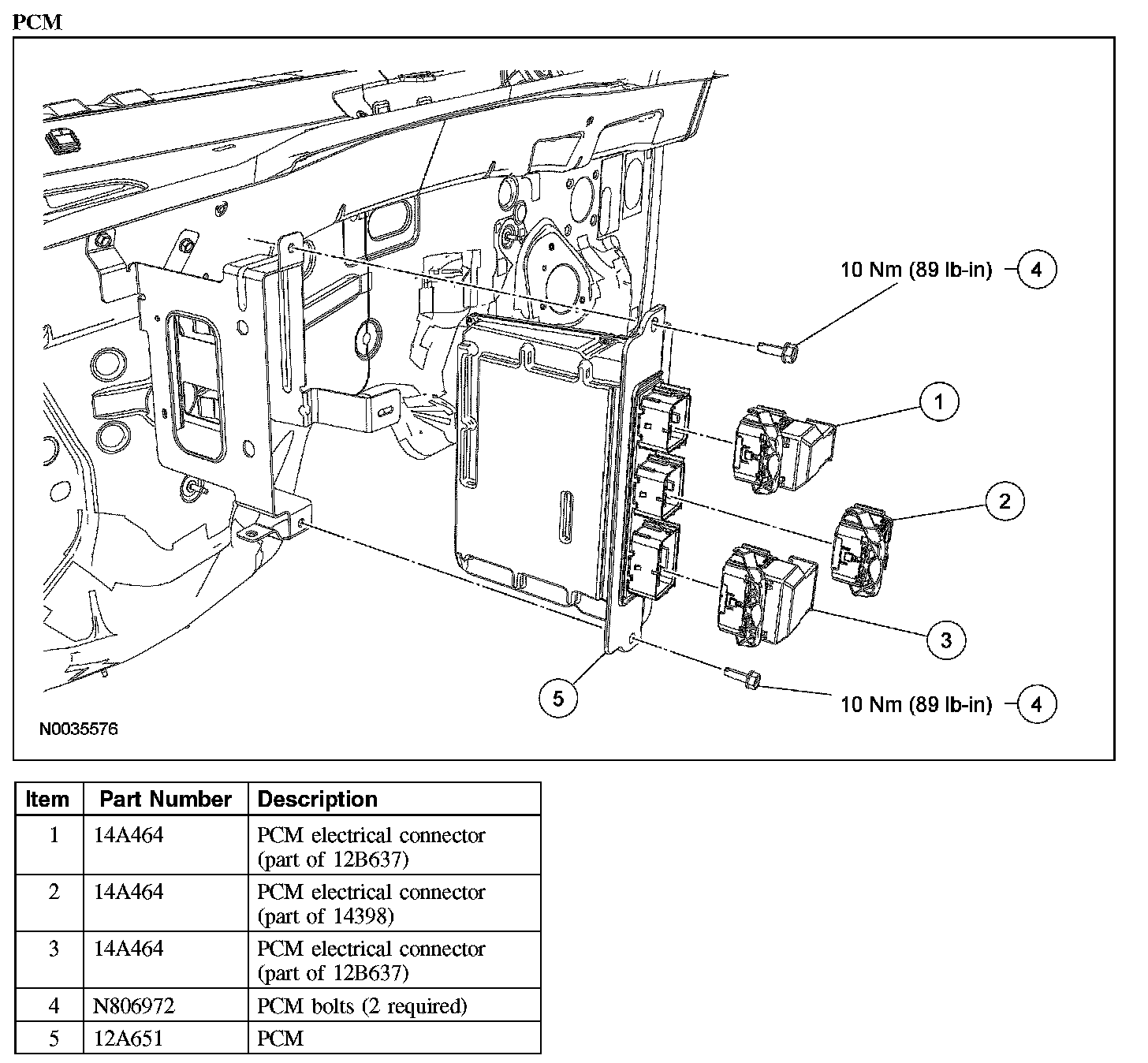 PCM

10 Nm (89 lb-in) 4

1

2

3

5

10 Nm (89 lb-in) 4

N0035576

| Item | Part Number | Description |
|---|---|---|
| 1 | 14A464 | PCM electrical connector (part of 12B637) |
| 2 | 14A464 | PCM electrical connector (part of 14398) |
| 3 | 14A464 | PCM electrical connector (part of 12B637) |
| 4 | N806972 | PCM bolts (2 required) |
| 5 | 12A651 | PCM |