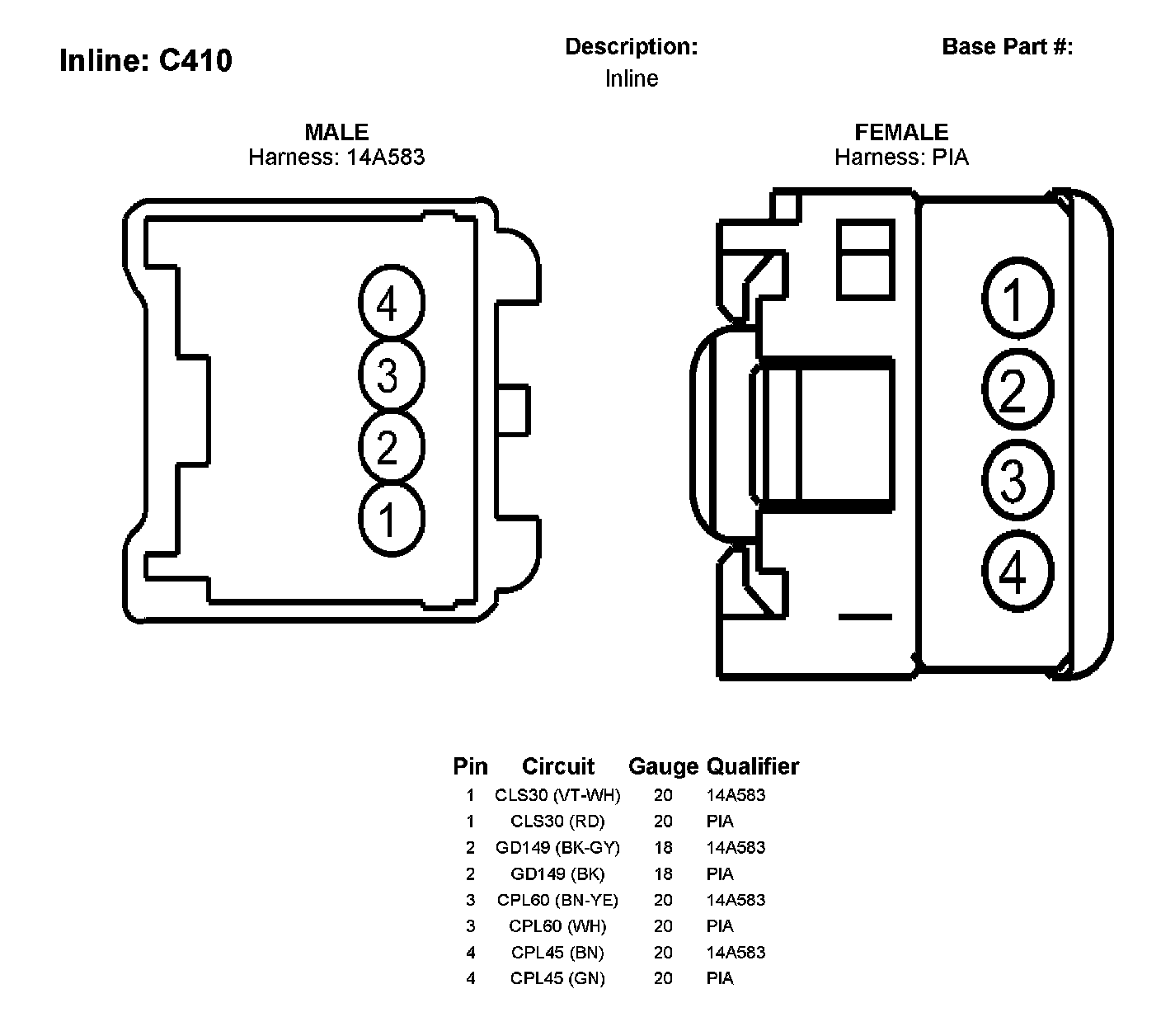 Inline: C410

Description:
Inline

Base Part #:

MALE
Harness: 14A583

4
3
2
1

FEMALE
Harness: PIA

1
2
3
4

| Pin | Circuit | Gauge | Qualifier |
|---|---|---|---|
| 1 | CLS30 (VT-WH) | 20 | 14A583 |
| 1 | CLS30 (RD) | 20 | PIA |
| 2 | GD149 (BK-GY) | 18 | 14A583 |
| 2 | GD149 (BK) | 18 | PIA |
| 3 | CPL60 (BN-YE) | 20 | 14A583 |
| 3 | CPL60 (WH) | 20 | PIA |
| 4 | CPL45 (BN) | 20 | 14A583 |
| 4 | CPL45 (GN) | 20 | PIA |