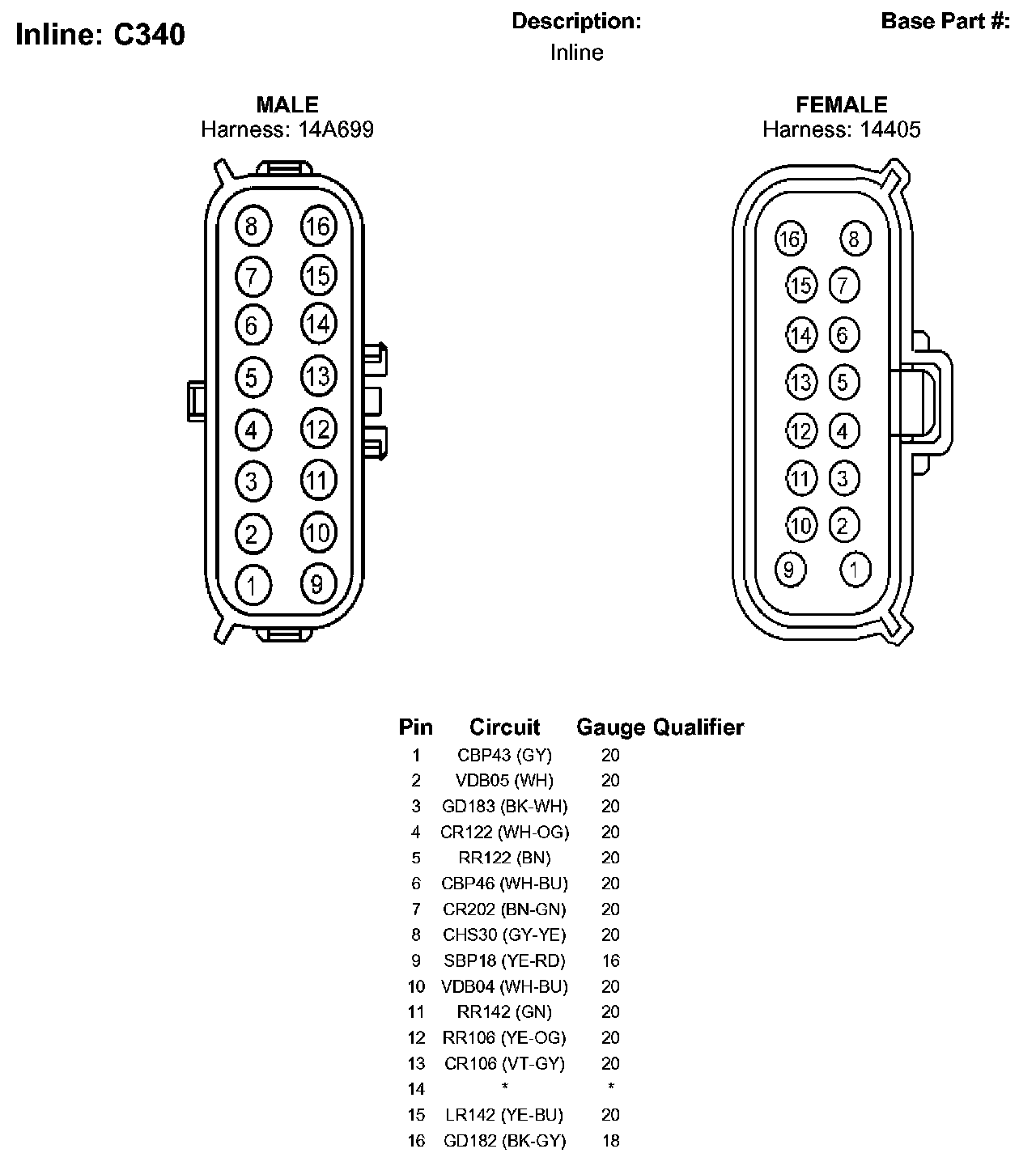 Inline: C340

Description:
Inline

Base Part #:

MALE
Harness: 14A699

8 16
7 15
6 14
5 13
4 12
3 11
2 10
1 9

FEMALE
Harness: 14405

16 8
15 7
14 6
13 5
12 4
11 3
10 2
9 1

| Pin | Circuit | Gauge | Qualifier |
|---|---|---|---|
| 1 | CBP43 (GY) | 20 | |
| 2 | VDB05 (WH) | 20 | |
| 3 | GD183 (BK-WH) | 20 | |
| 4 | CR122 (WH-OG) | 20 | |
| 5 | RR122 (BN) | 20 | |
| 6 | CBP46 (WH-BU) | 20 | |
| 7 | CR202 (BN-GN) | 20 | |
| 8 | CHS30 (GY-YE) | 20 | |
| 9 | SBP18 (YE-RD) | 16 | |
| 10 | VDB04 (WH-BU) | 20 | |
| 11 | RR142 (GN) | 20 | |
| 12 | RR106 (YE-OG) | 20 | |
| 13 | CR106 (VT-GY) | 20 | |
| 14 | * | * | |
| 15 | LR142 (YE-BU) | 20 | |
| 16 | GD182 (BK-GY) | 18 | |