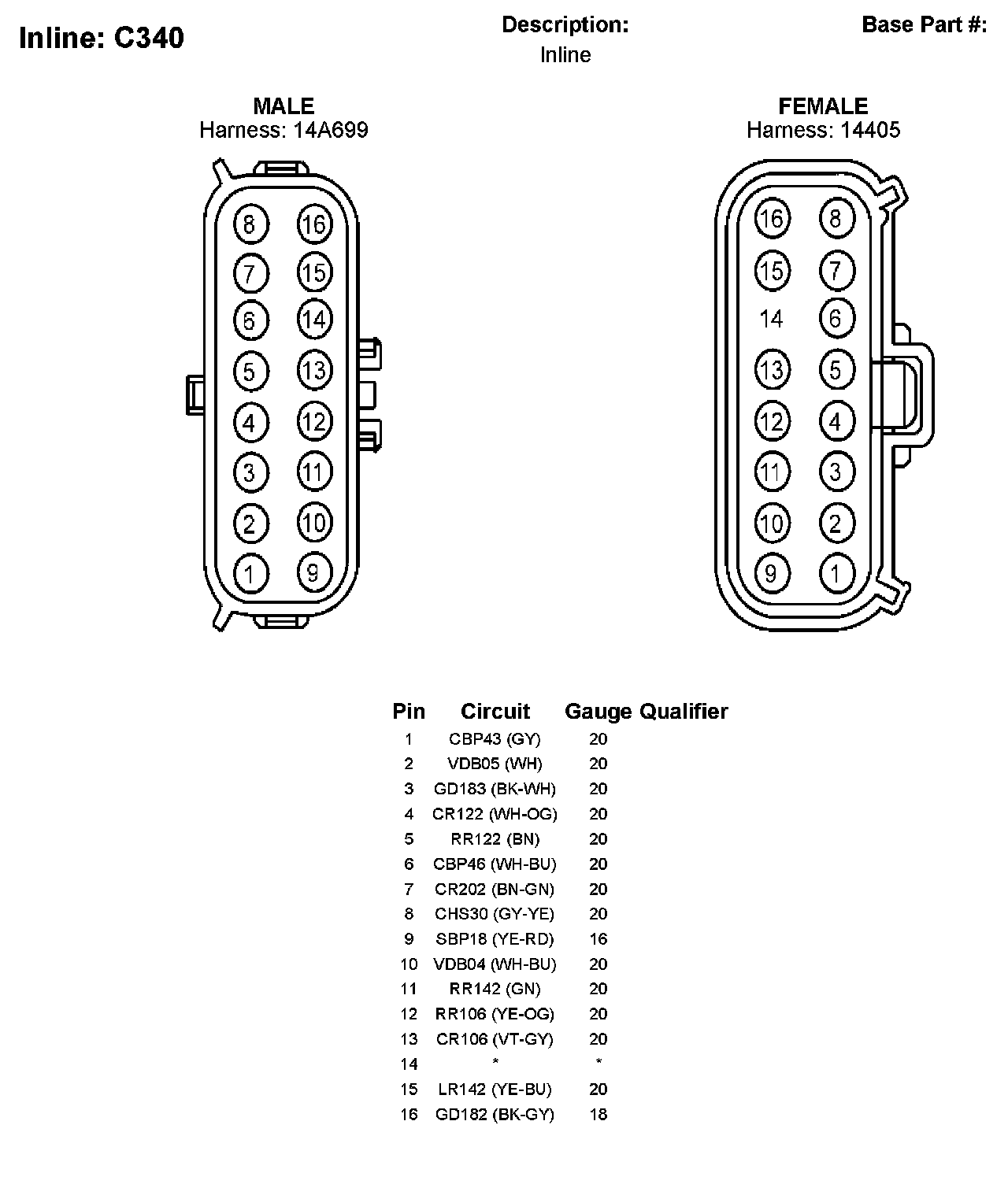 Inline: C340

Description:
Inline

Base Part #:

MALE
Harness: 14A699

8 16
7 15
6 14
5 13
4 12
3 11
2 10
1 9

FEMALE
Harness: 14405

16 8
15 7
14 6
13 5
12 4
11 3
10 2
9 1

| Pin | Circuit | Gauge | Qualifier |
|---|---|---|---|
| 1 | CBP43 (GY) | 20 | |
| 2 | VDB05 (WH) | 20 | |
| 3 | GD183 (BK-WH) | 20 | |
| 4 | CR122 (WH-OG) | 20 | |
| 5 | RR122 (BN) | 20 | |
| 6 | CBP46 (WH-BU) | 20 | |
| 7 | CR202 (BN-GN) | 20 | |
| 8 | CHS30 (GY-YE) | 20 | |
| 9 | SBP18 (YE-RD) | 16 | |
| 10 | VDB04 (WH-BU) | 20 | |
| 11 | RR142 (GN) | 20 | |
| 12 | RR106 (YE-OG) | 20 | |
| 13 | CR106 (VT-GY) | 20 | |
| 14 | * | * | |
| 15 | LR142 (YE-BU) | 20 | |
| 16 | GD182 (BK-GY) | 18 | |